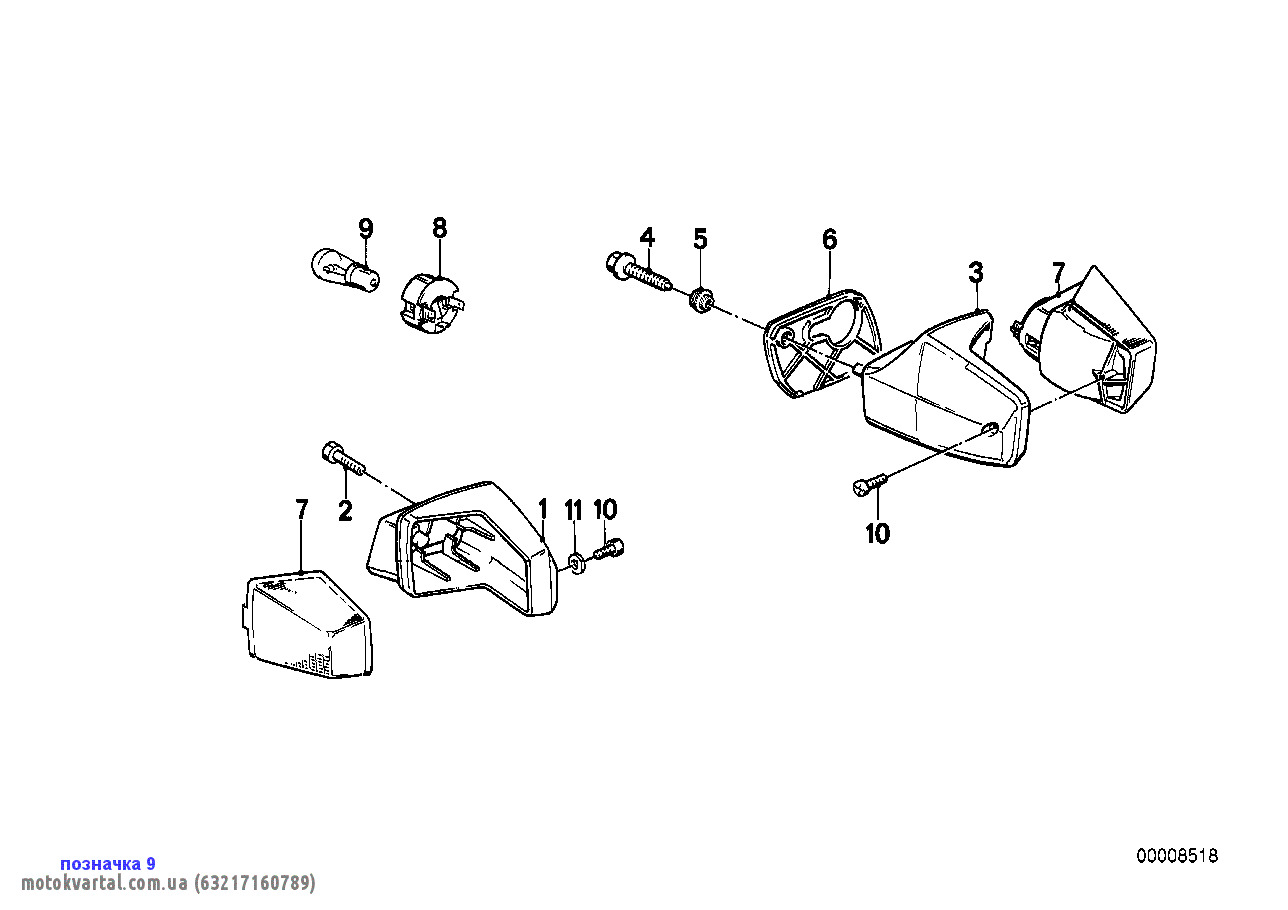 9
8
4
5
6
3
7
2
7
1
11
10
10

позначка 9
motokvartal.com.ua (63217160789)
00008518