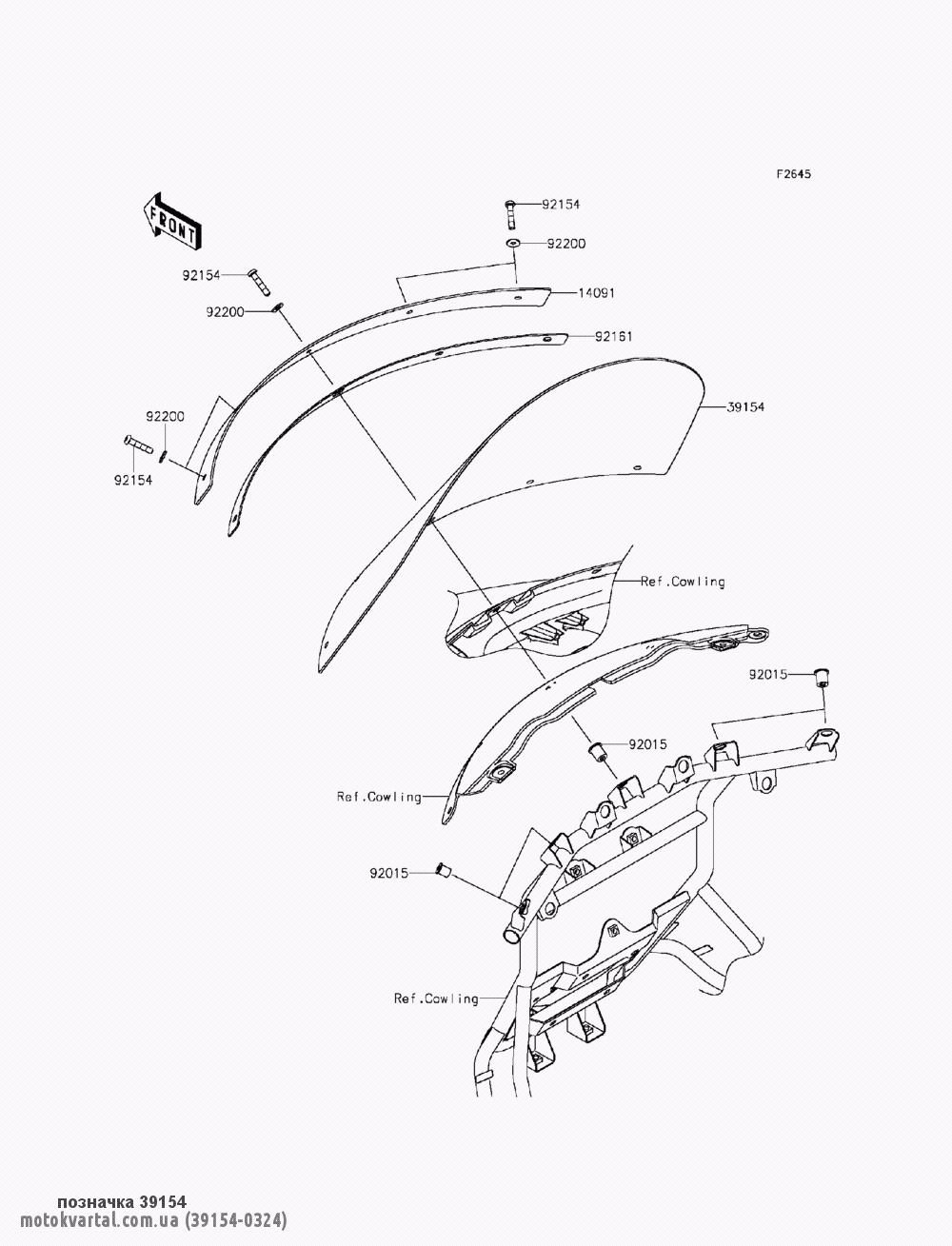 F2645

FRONT

92154

92200

92154

92200

14091

92161

92200

92154

39154

Ref.Cowling

92015

92015

Ref.Cowling

92015

Ref.Cowling

позначка 39154
motokvartal.com.ua (39154-0324)