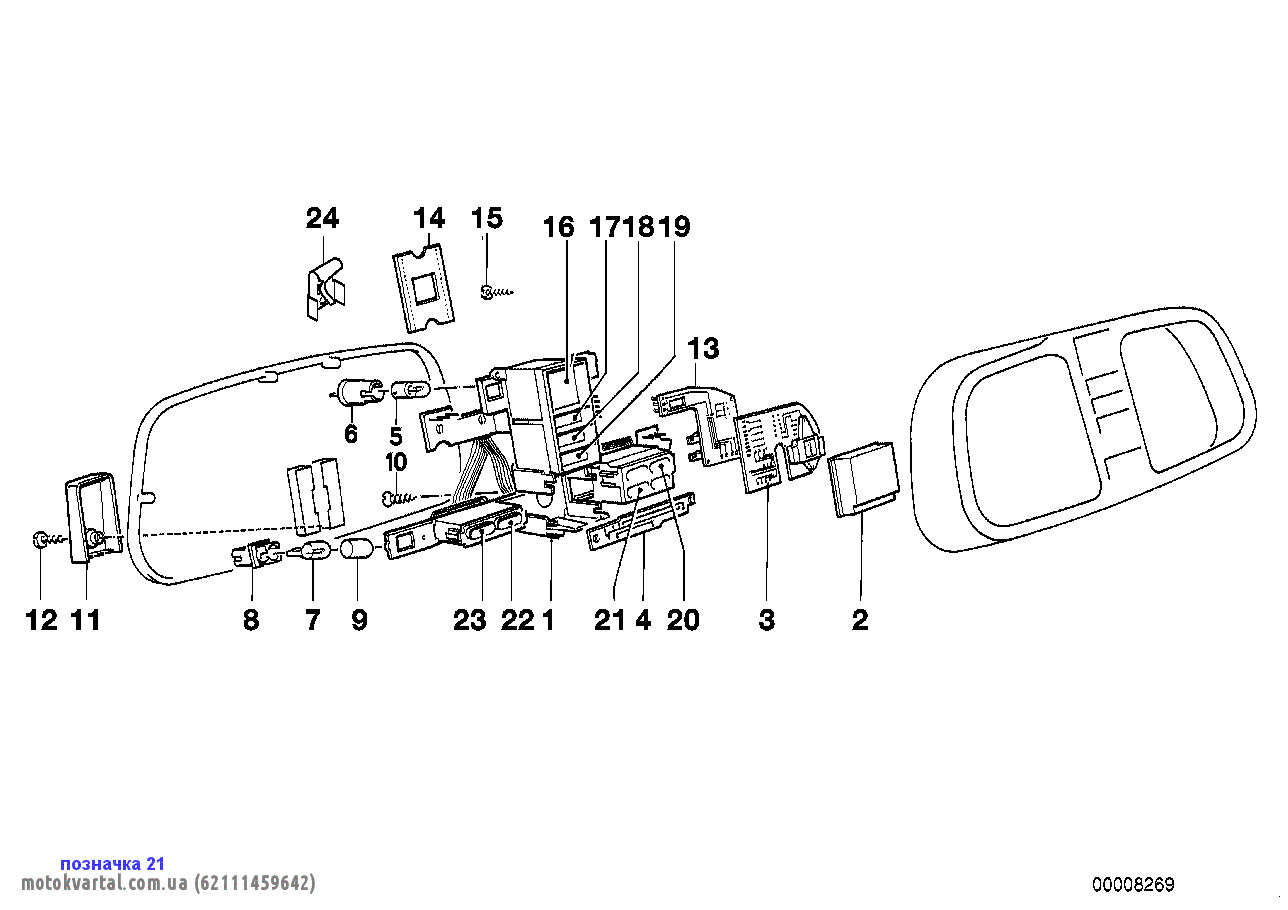 24
14
15
16
17
18
19
13
6
5
10
12
11
8
7
9
23
22
1
21
4
20
3
2

позначка 21
motokvartal.com.ua (62111459642)
00008269