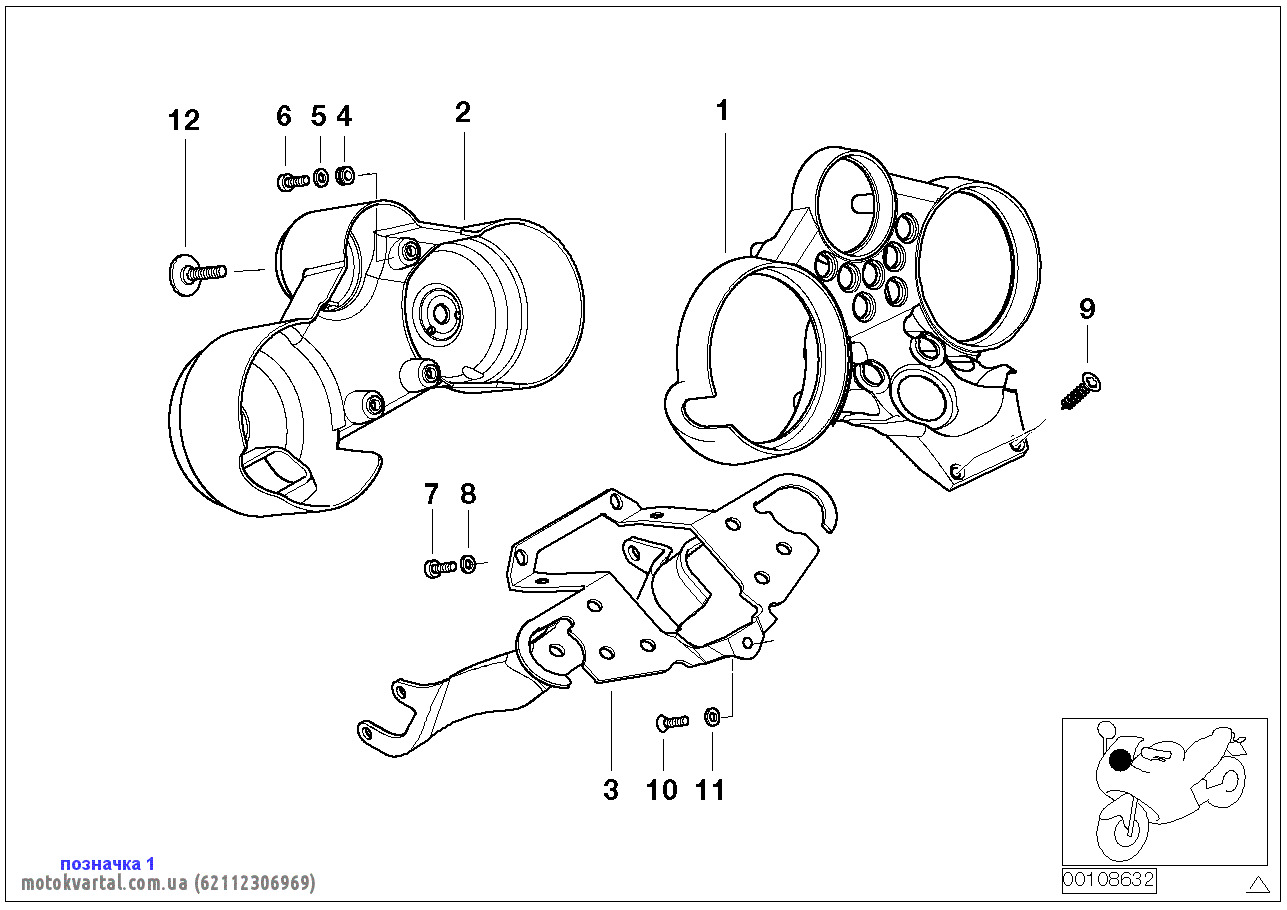 12
6 5 4
2
1
9
7 8
3 10 11
позначка 1
motokvartal.com.ua (62112306969)
00108632