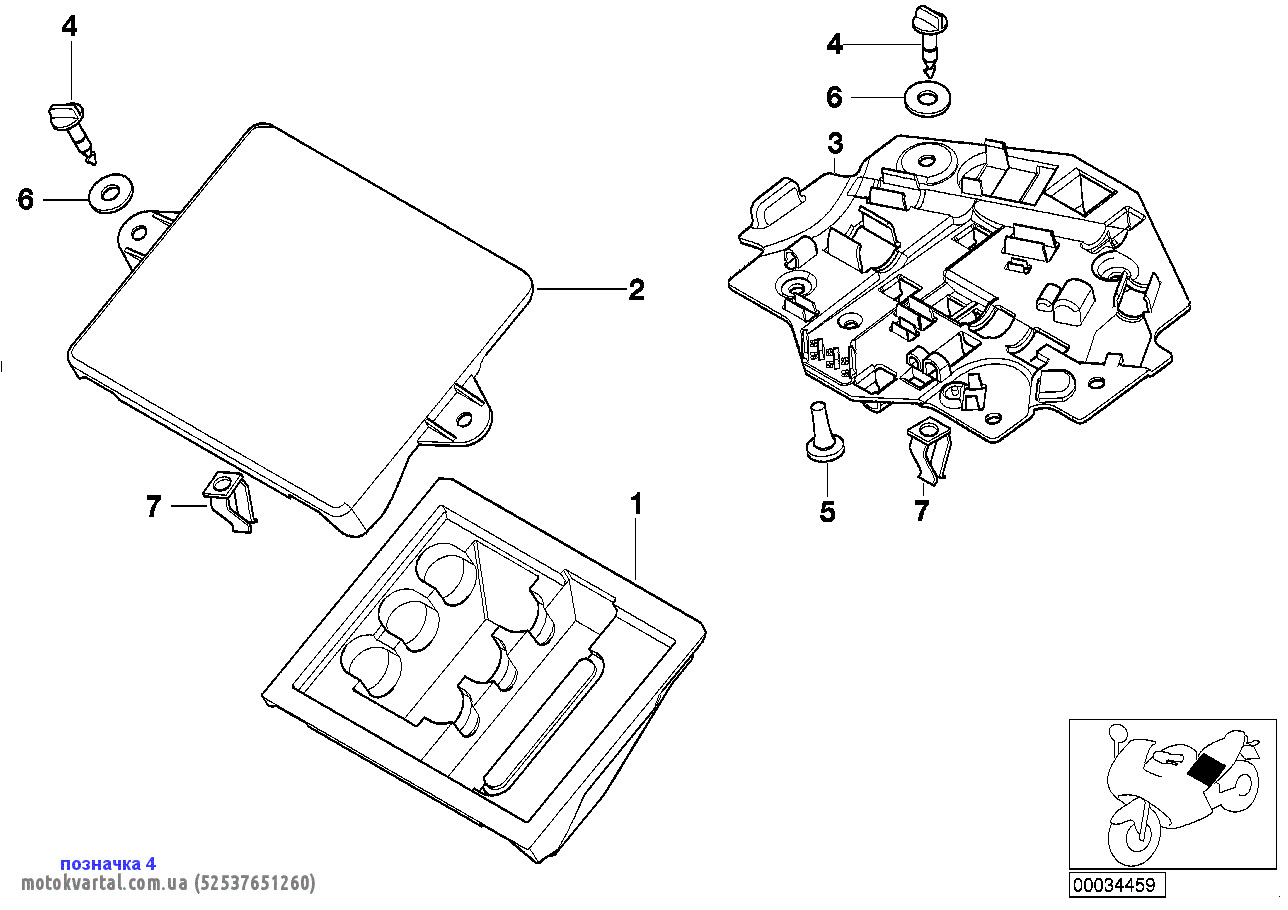 4
6
2
7
1
4
6
3
5
7
позначка 4
motokvartal.com.ua (52537651260)
00034459