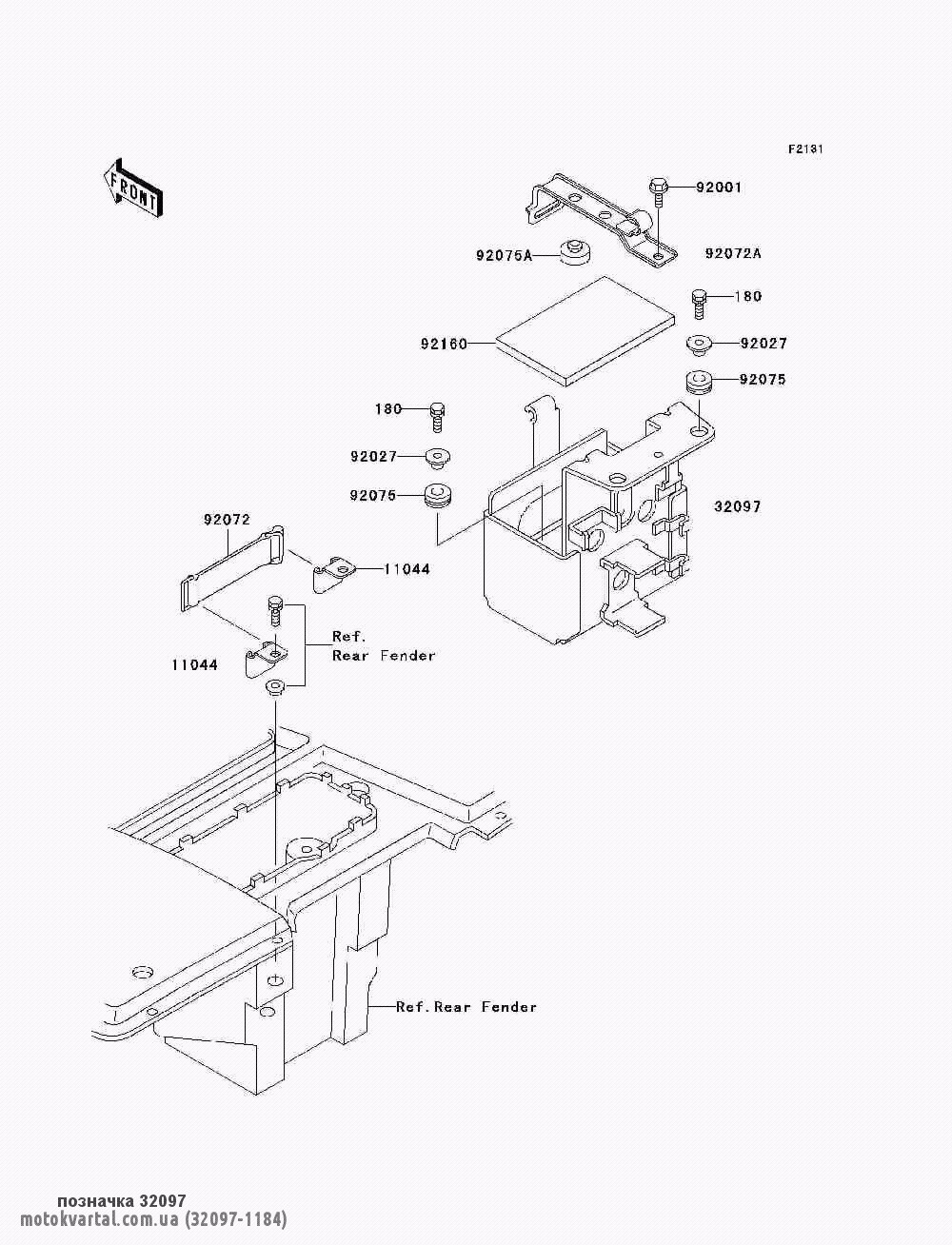 F2131

FRONT

92001

92075A

92072A

180

92160

92027

92075

180

92027

92075

32097

92072

11044

Ref.
Rear Fender

11044

Ref.Rear Fender

позначка 32097
motokvartal.com.ua (32097-1184)