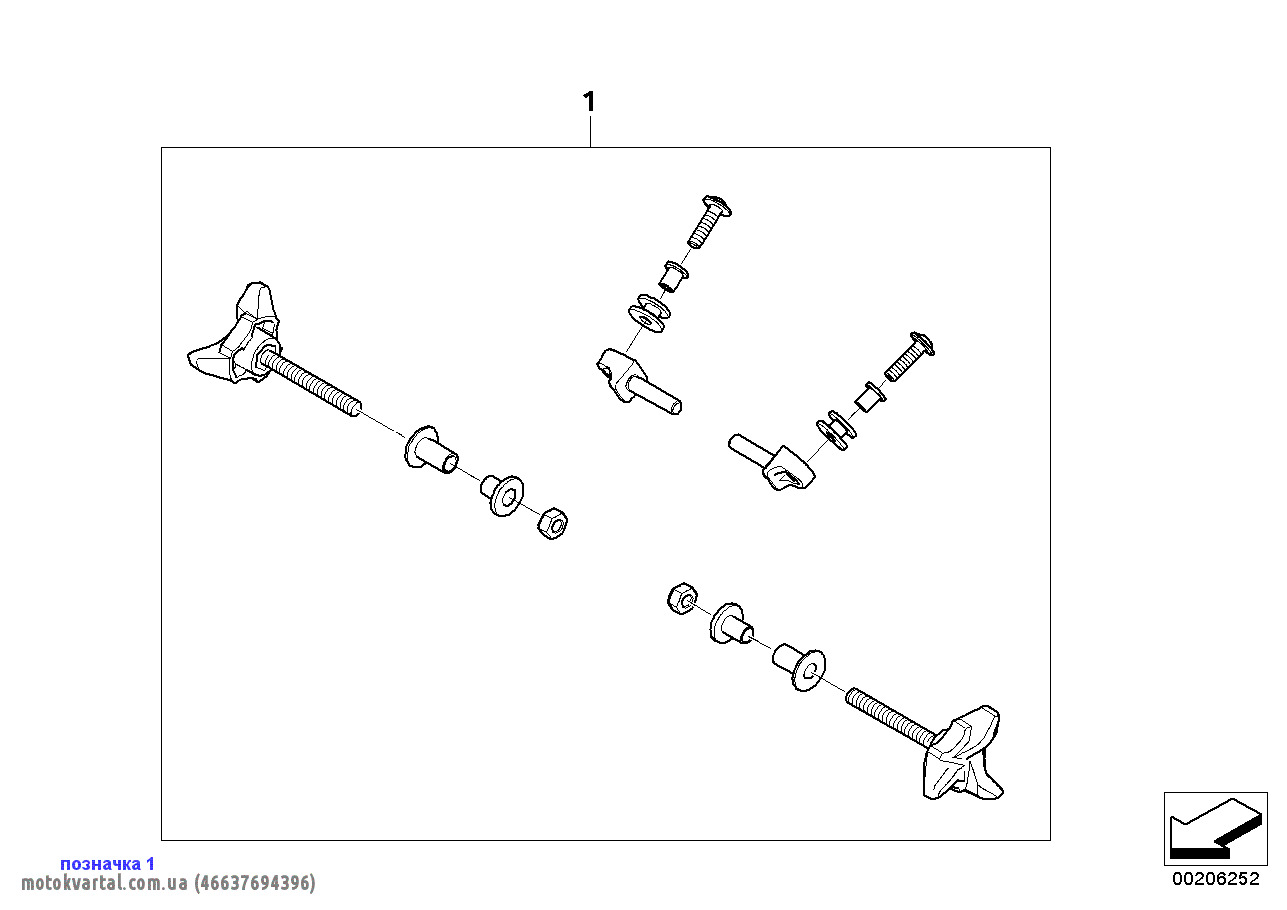 1

позначка 1
motokvartal.com.ua (46637694396)

00206252