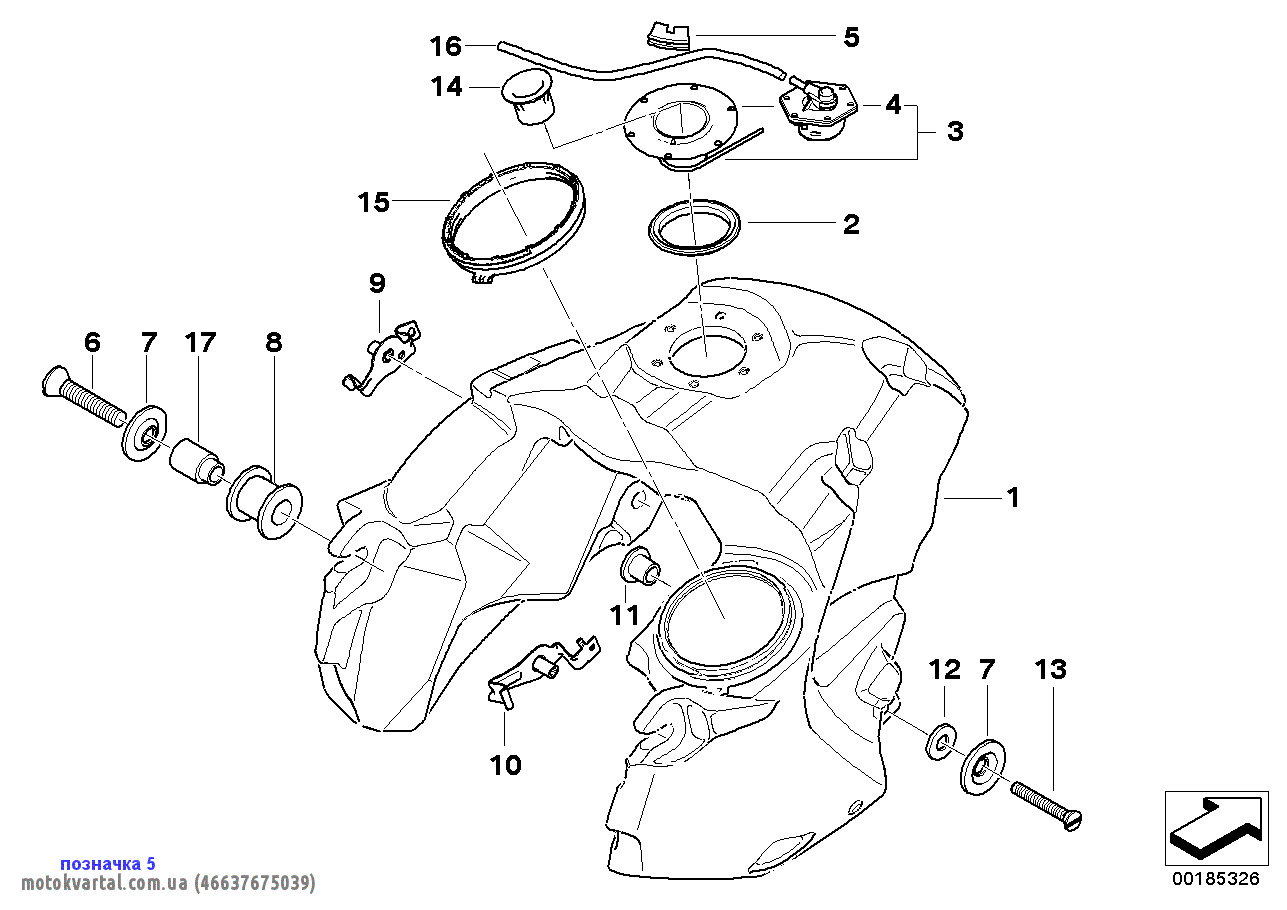 16
5
14
4
3
15
2
9
6
7
17
8
1
11
12
7
13
10
позначка 5
motokvartal.com.ua (46637675039)
00185326