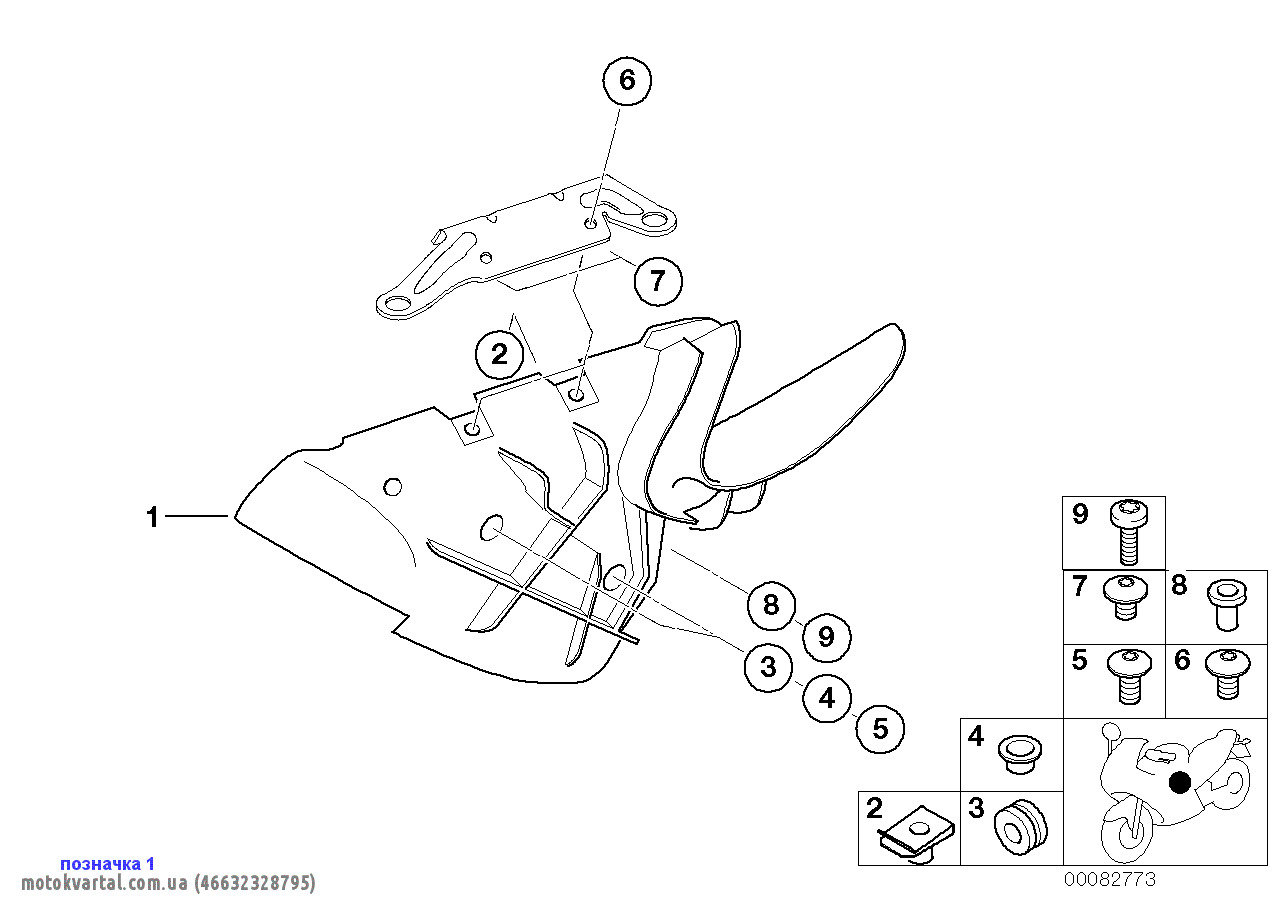 6
7
2
1
8
9
3
4
5
9
7
8
5
6
4
2
3
позначка 1
motokvartal.com.ua (46632328795)
00082773