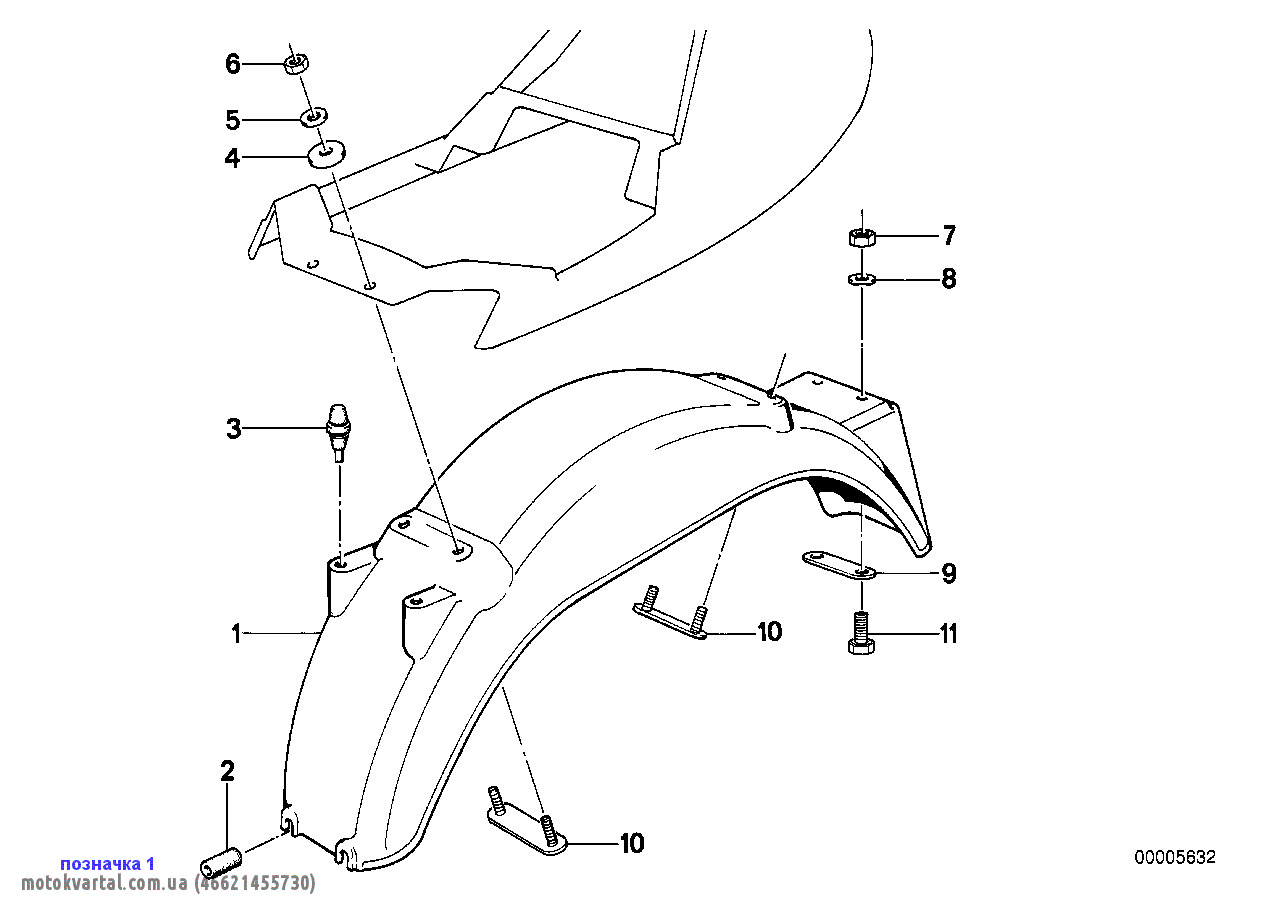 6
5
4
7
8
3
9
1
10
11
2
10
позначка 1
motokvartal.com.ua (46621455730)
00005632