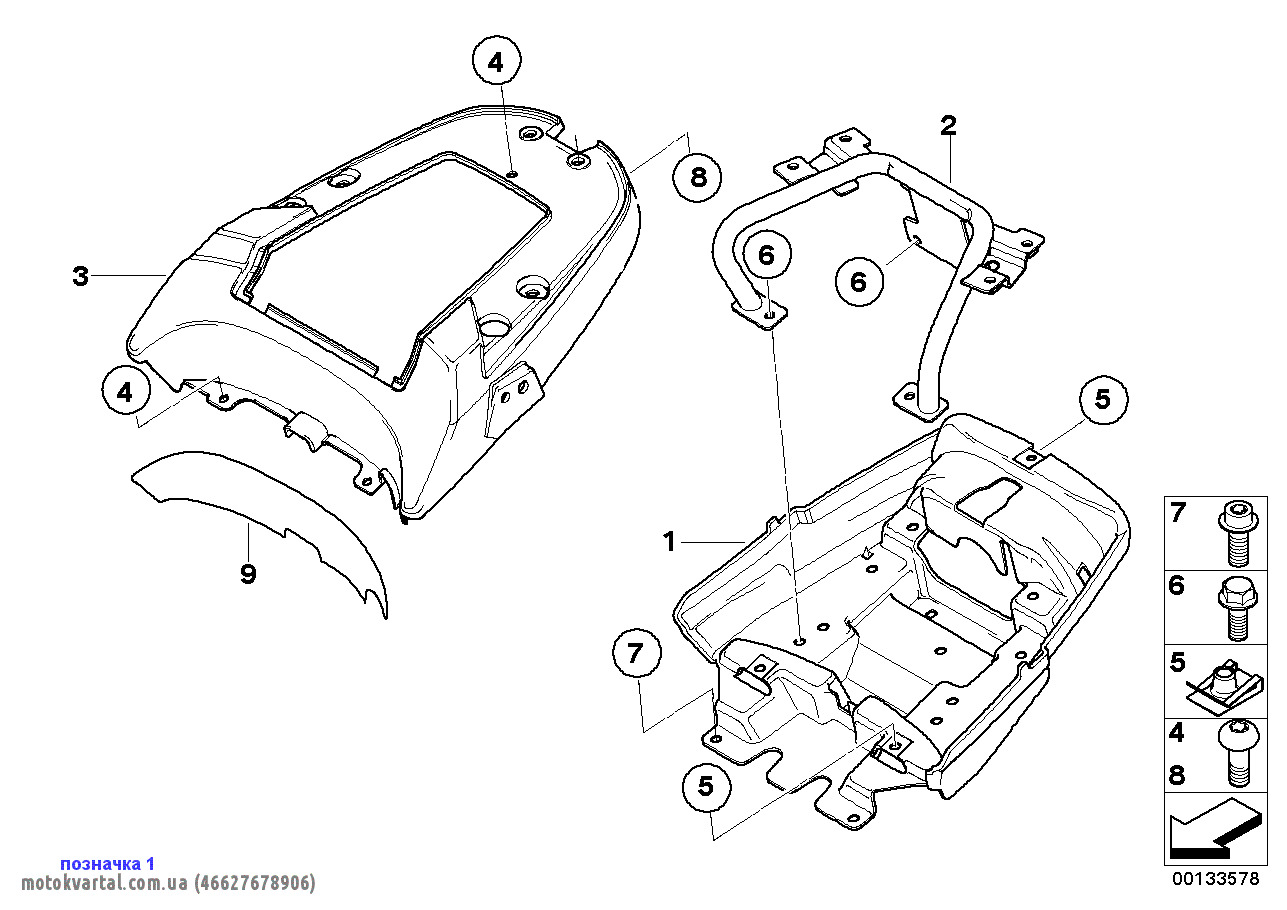 4
8
2
3
6
6
4
5
9
1
7
5
7
6
5
4
8
позначка 1
motokvartal.com.ua (46627678906)
00133578