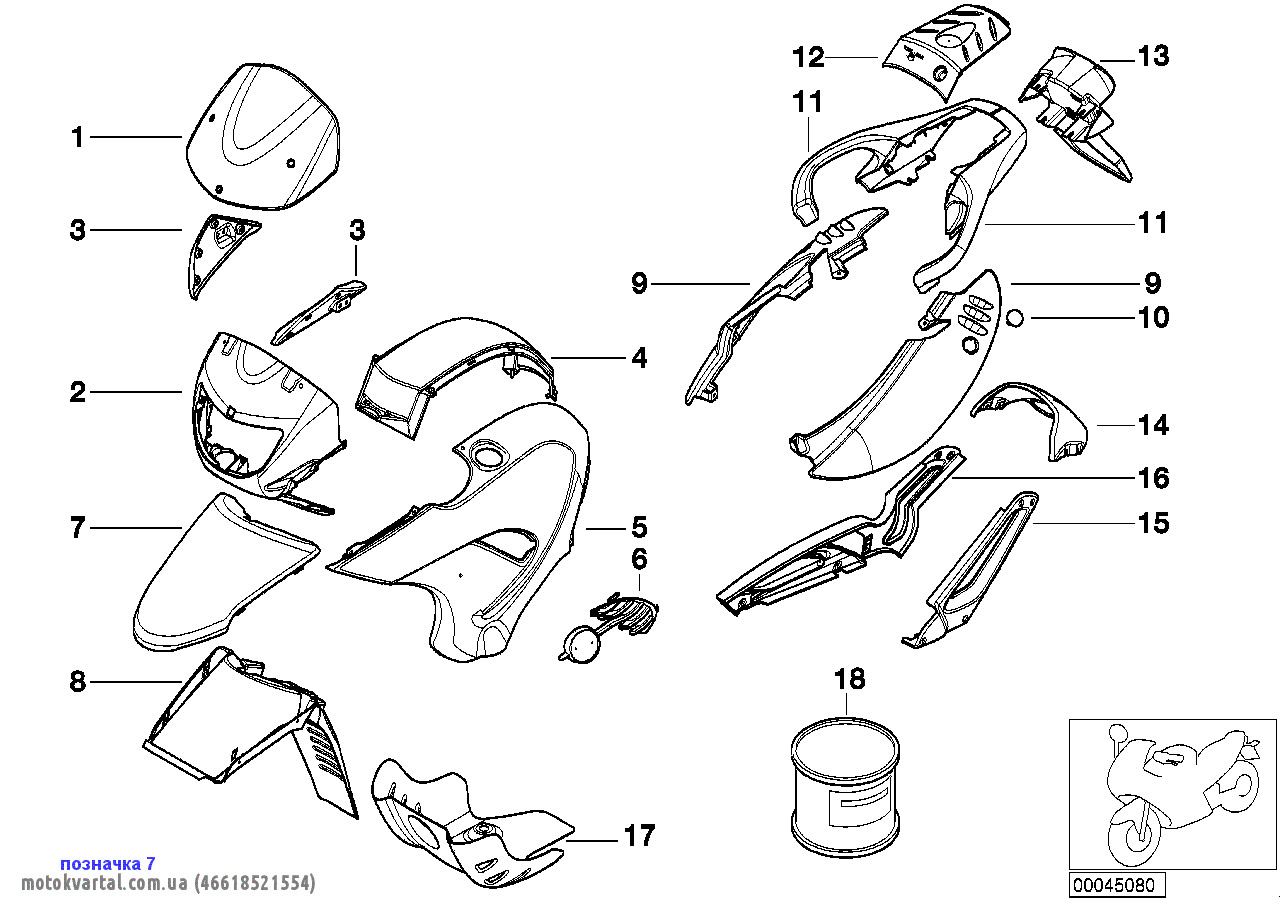 1
3
3
2
4
7
5
6
8
17
12
13
11
11
9
9
10
14
16
15
18
позначка 7
motokvartal.com.ua (46618521554)
00045080