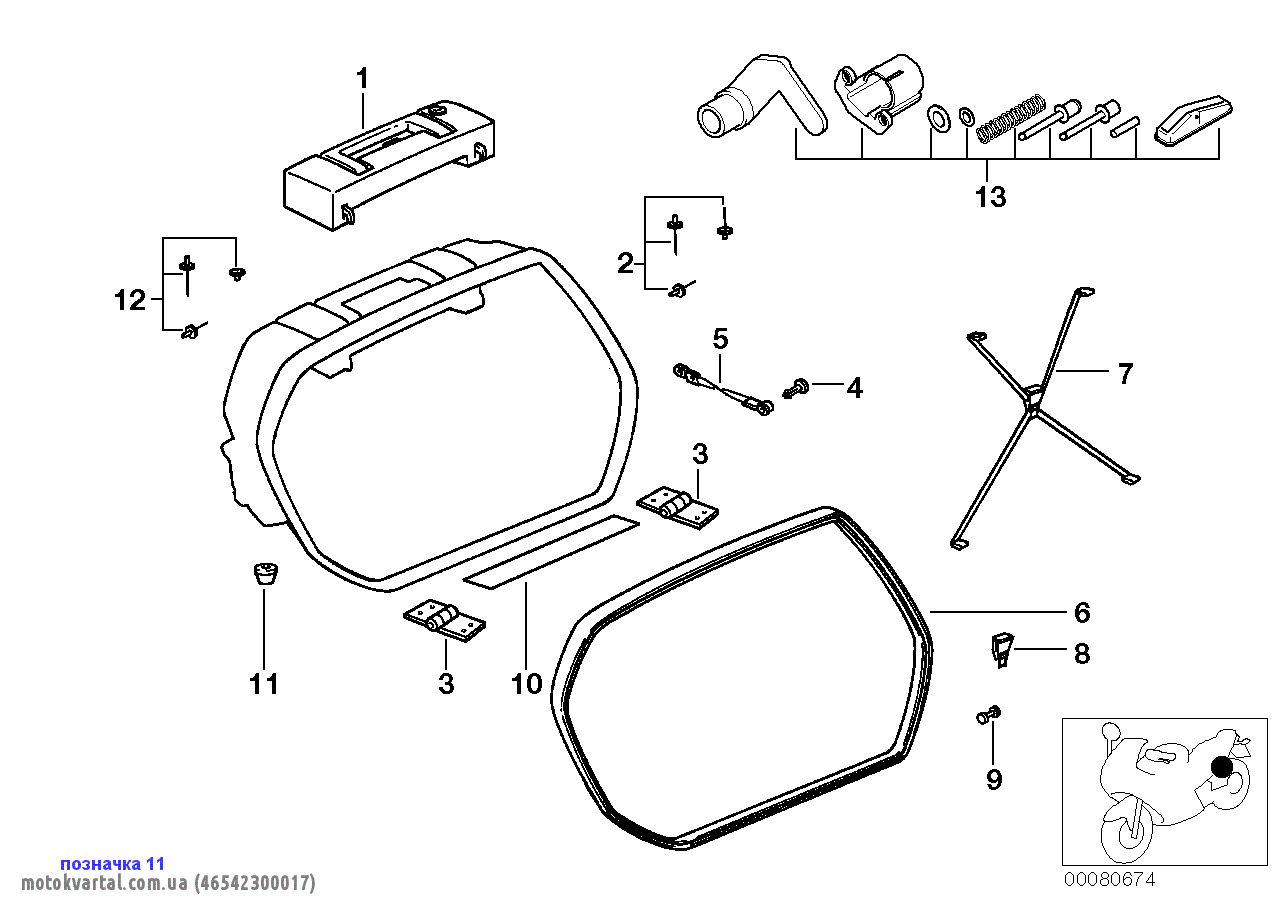 1

13

2

12

5

4

7

3

6

8

11

3

10

9

позначка 11
motokvartal.com.ua (46542300017)

00080674