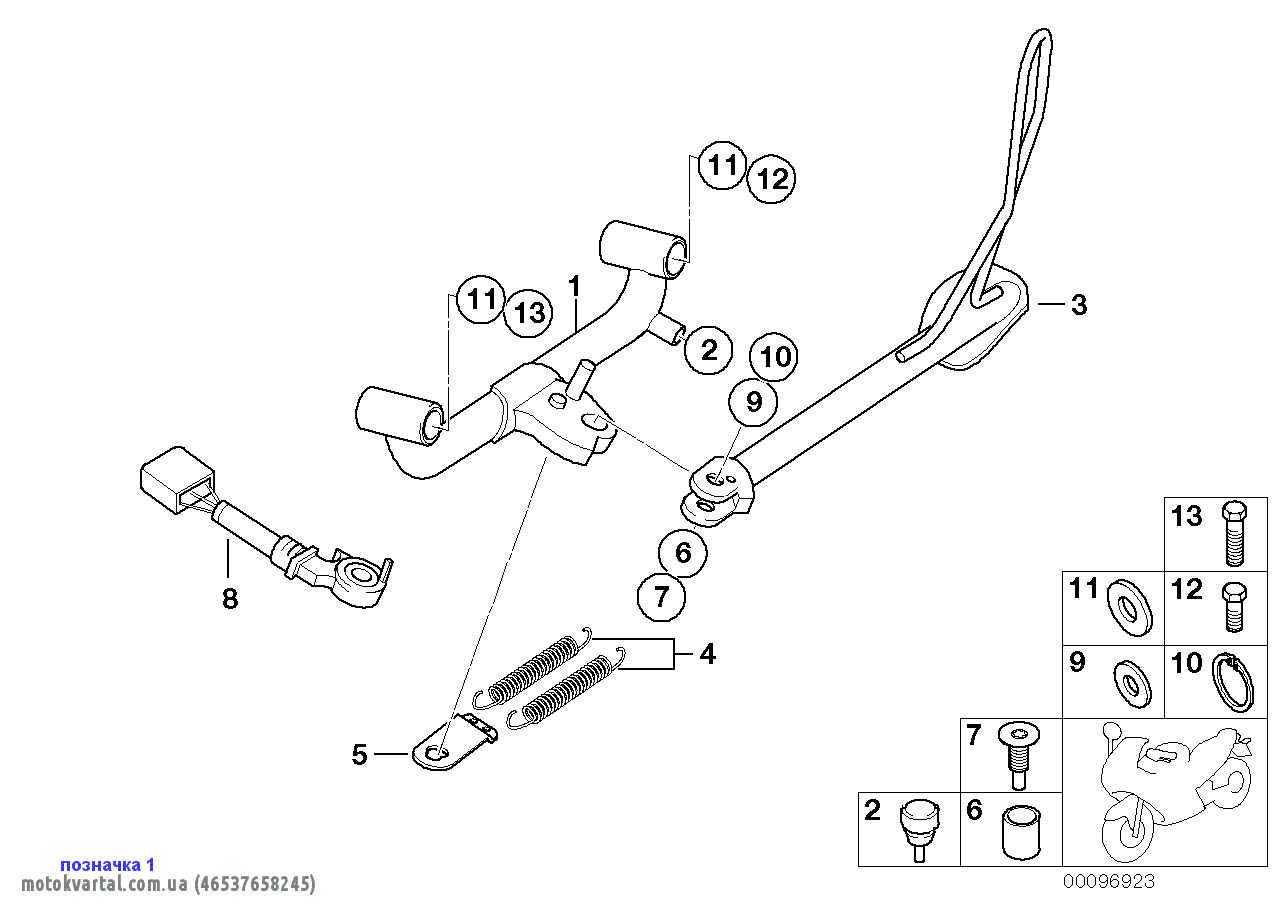 11
12
11
13
1
2
10
9
3
8
6
7
4
5
13
11
12
9
10
7
2
6
позначка 1
motokvartal.com.ua (46537658245)
00096923