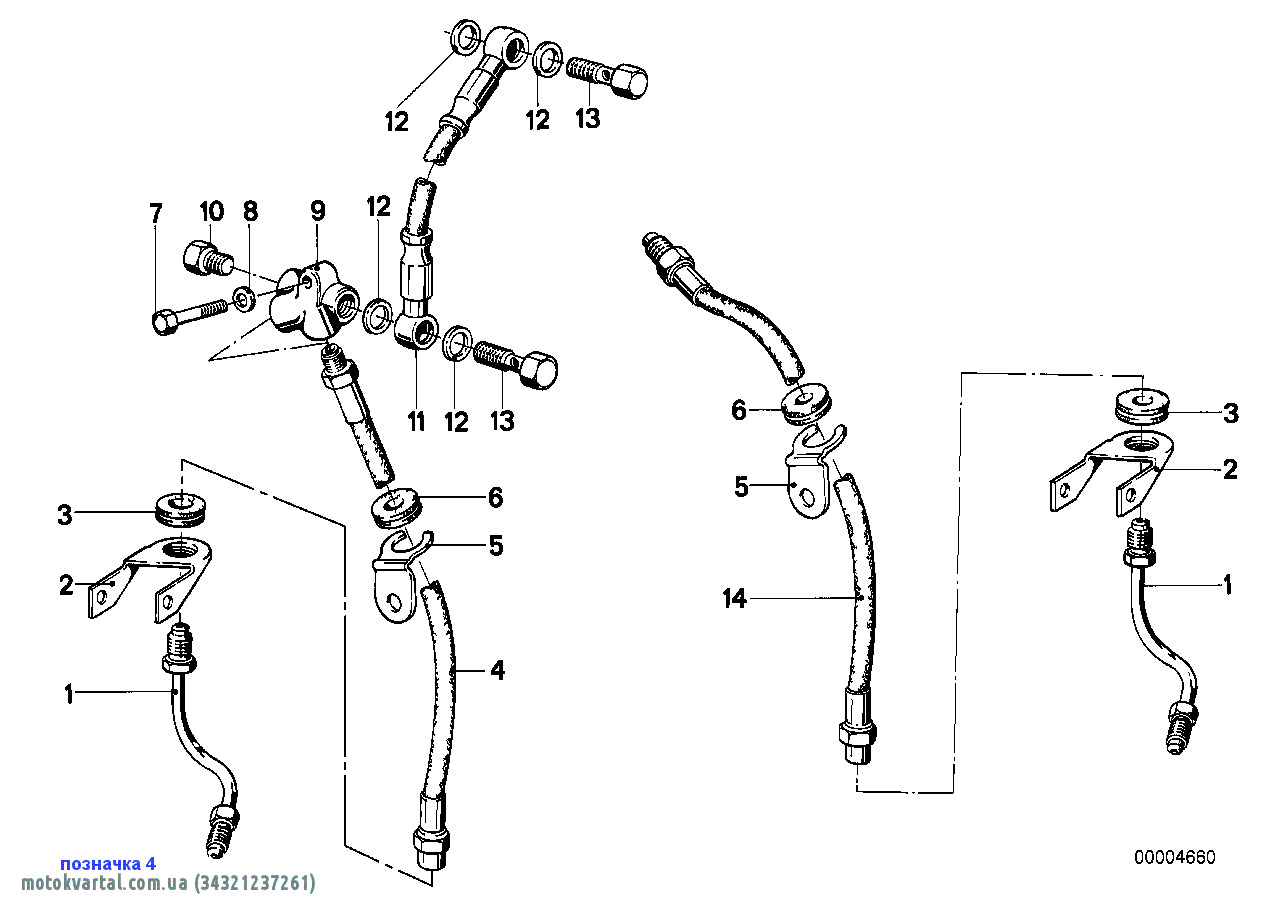 12
12
13
7
10
8
9
12
11
12
13
6
5
3
2
1
4
6
5
14
3
2
1
позначка 4
motokvartal.com.ua (34321237261)
00004660