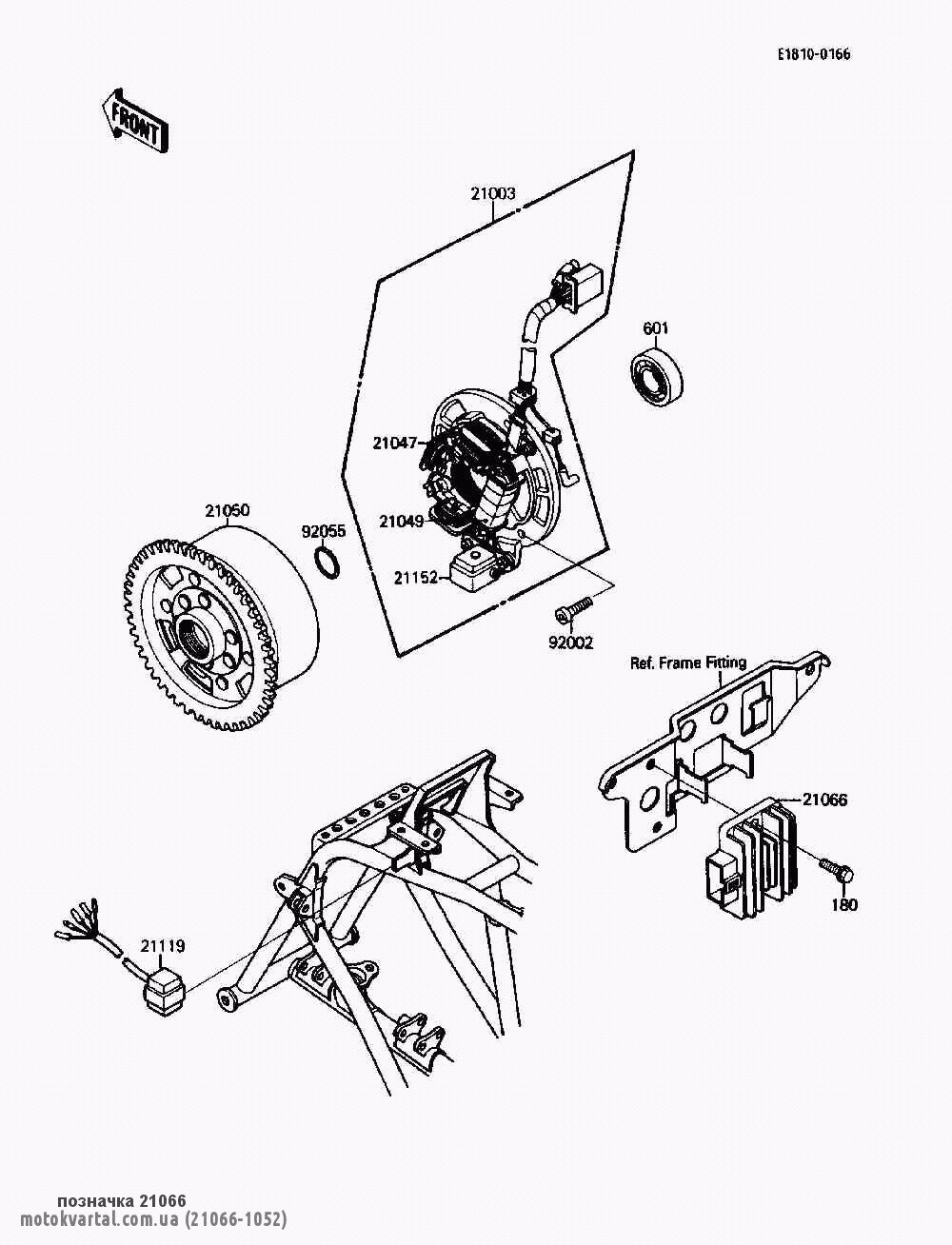 E1810-0166

FRONT

21003

601

21047

21050

92055

21049

21152

92002

Ref. Frame Fitting

21066

180

21119

позначка 21066
motokvartal.com.ua (21066-1052)