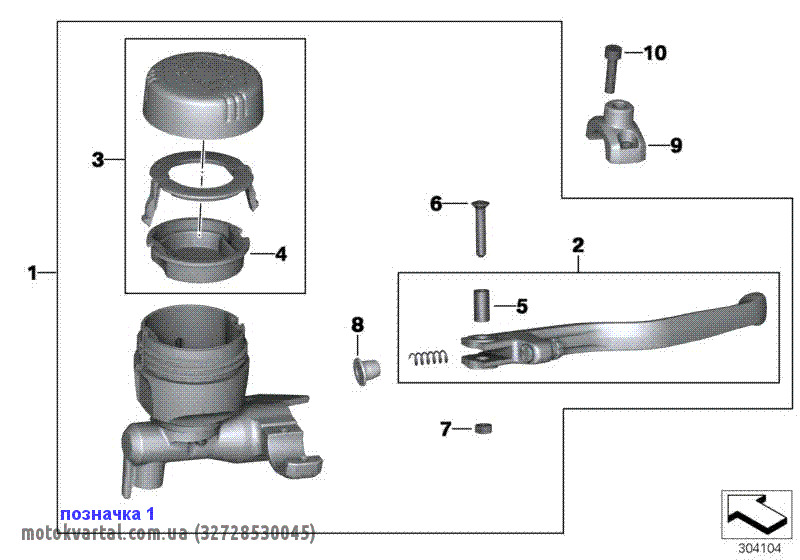 10
9
3
6
2
4
1
5
8
7
позначка 1
motokvartal.com.ua (32728530045)
304104