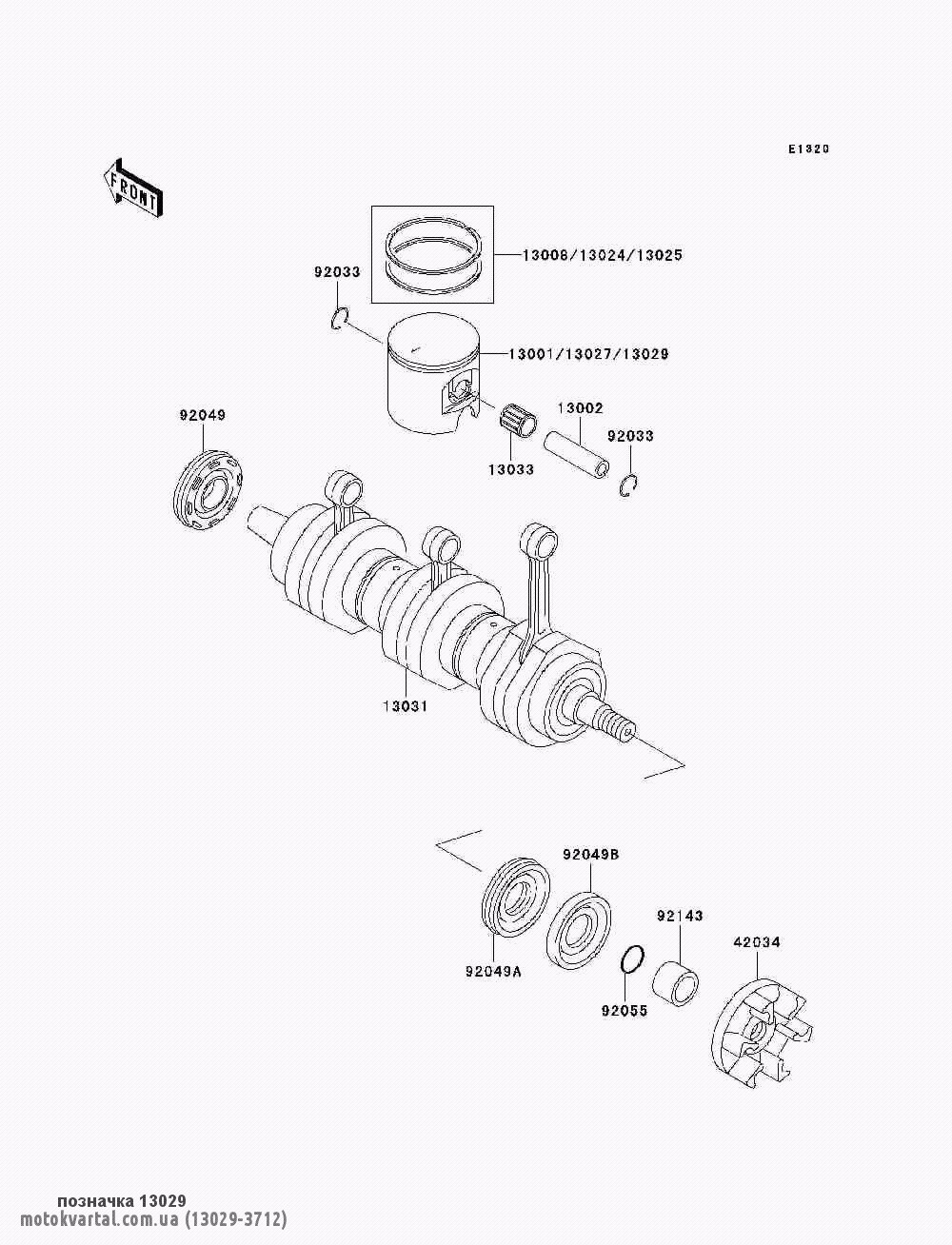 E1320

FRONT

13008/13024/13025

92033

13001/13027/13029

92049

13002

92033

13033

13031

92049B

92143

42034

92049A

92055

позначка 13029
motokvartal.com.ua (13029-3712)