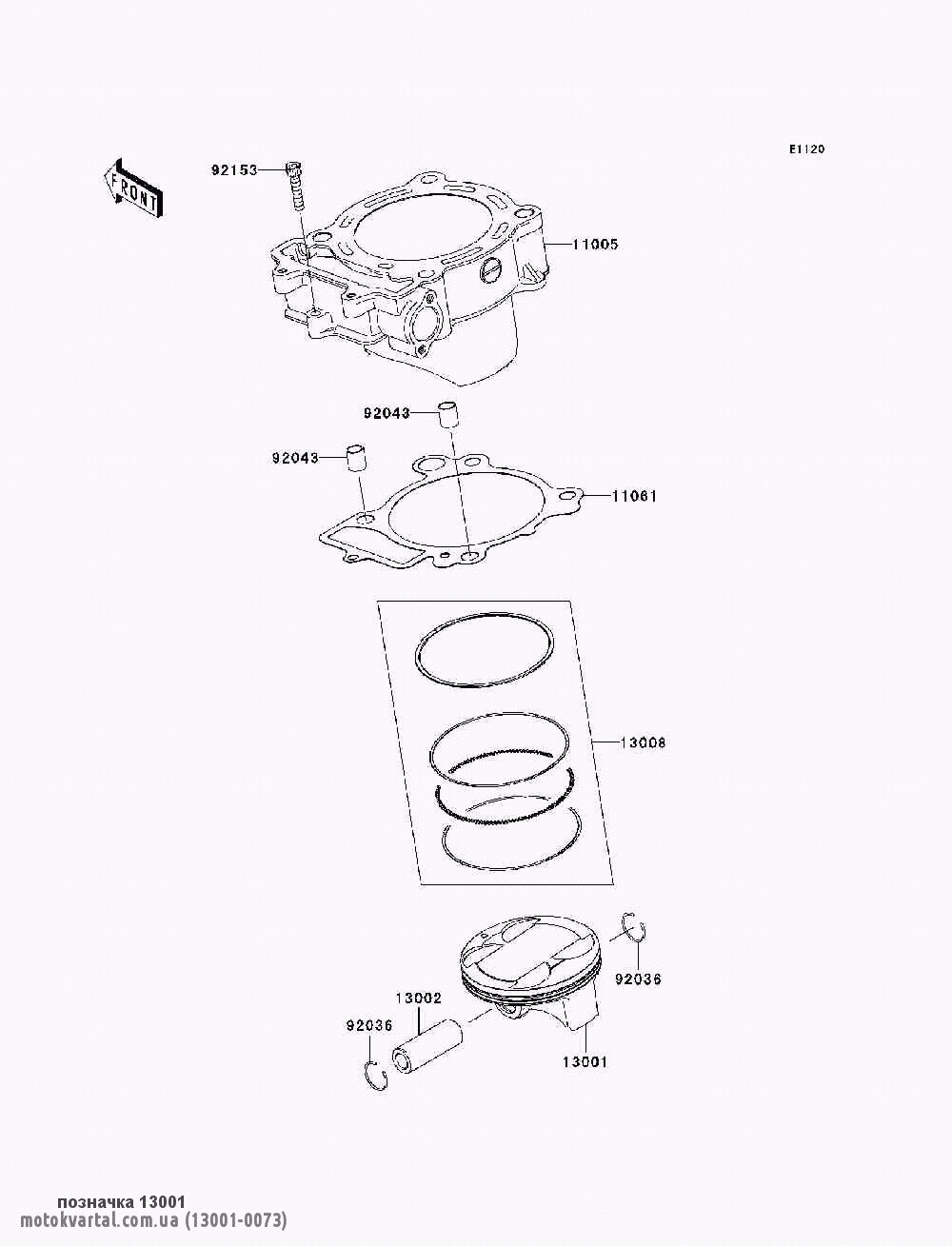 E1120

FRONT

92153

11005

92043

92043

11061

13008

92036

13002

92036

13001

позначка 13001
motokvartal.com.ua (13001-0073)