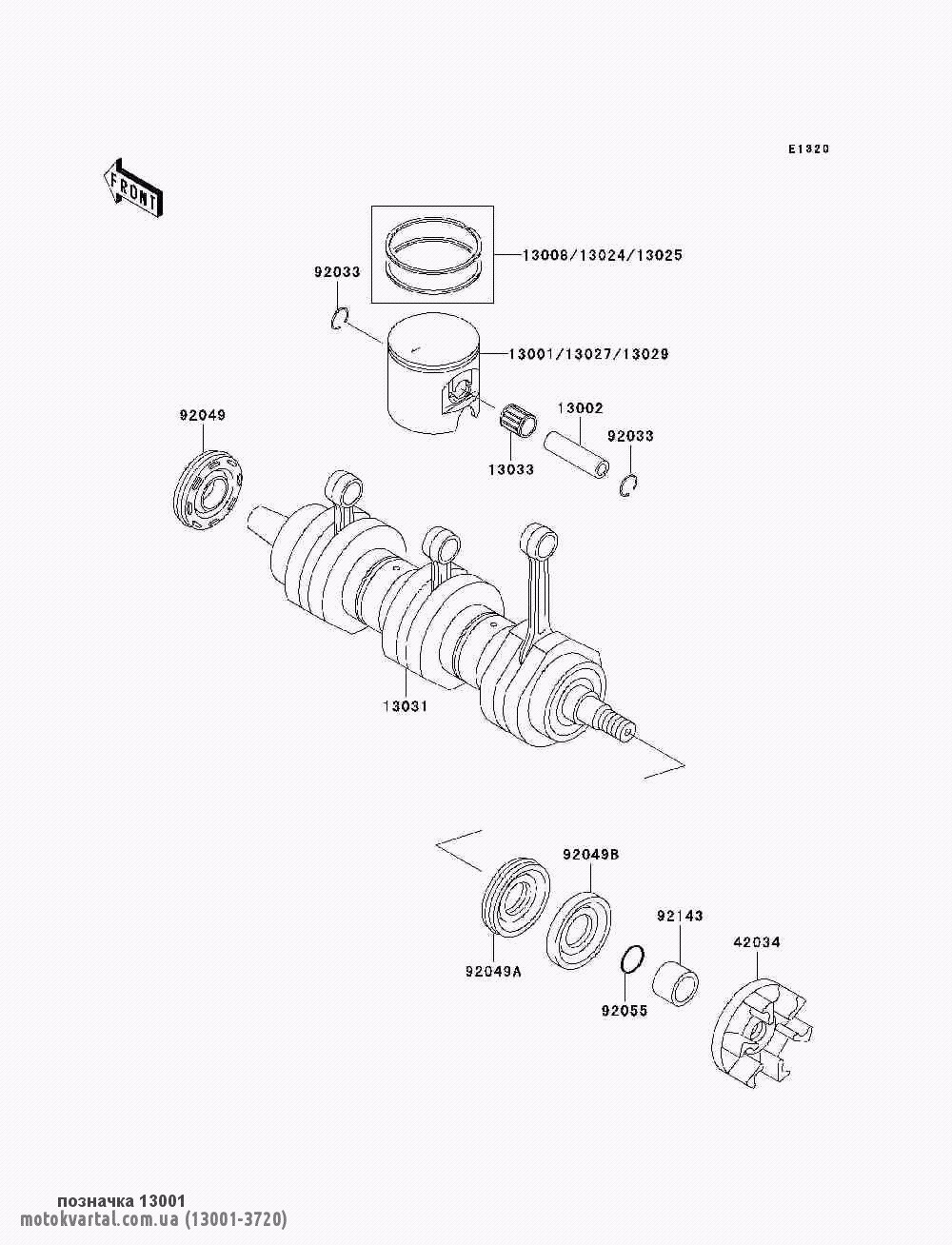 E1320

FRONT

13008/13024/13025

92033

13001/13027/13029

92049

13002

92033

13033

13031

92049B

92143

42034

92049A

92055

позначка 13001
motokvartal.com.ua (13001-3720)