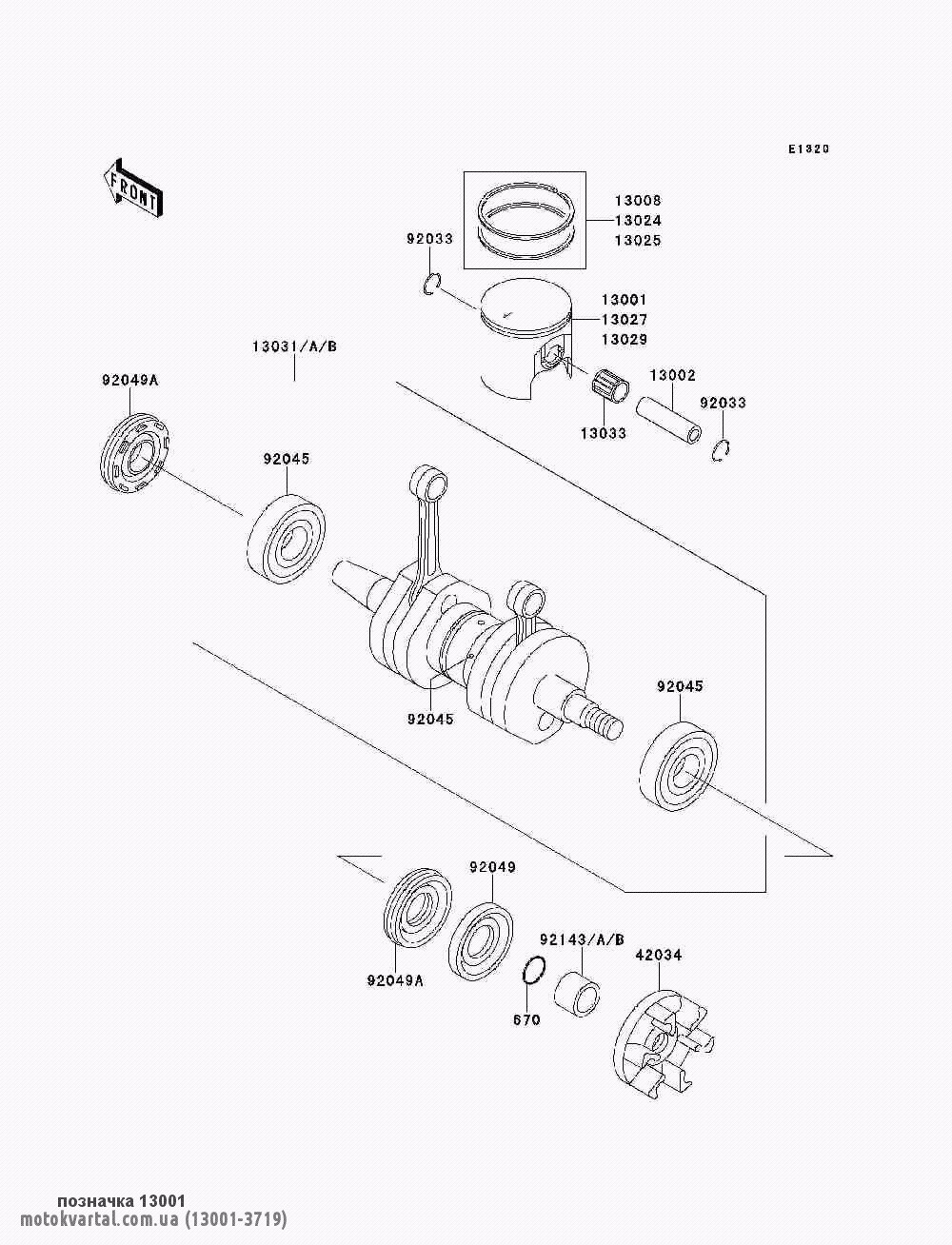 E1320

FRONT

13008
13024
13025

92033

13001
13027
13029

13031/A/B

92049A

13002

92033

13033

92045

92045

92045

92049

92143/A/B

42034

92049A

670

позначка 13001
motokvartal.com.ua (13001-3719)