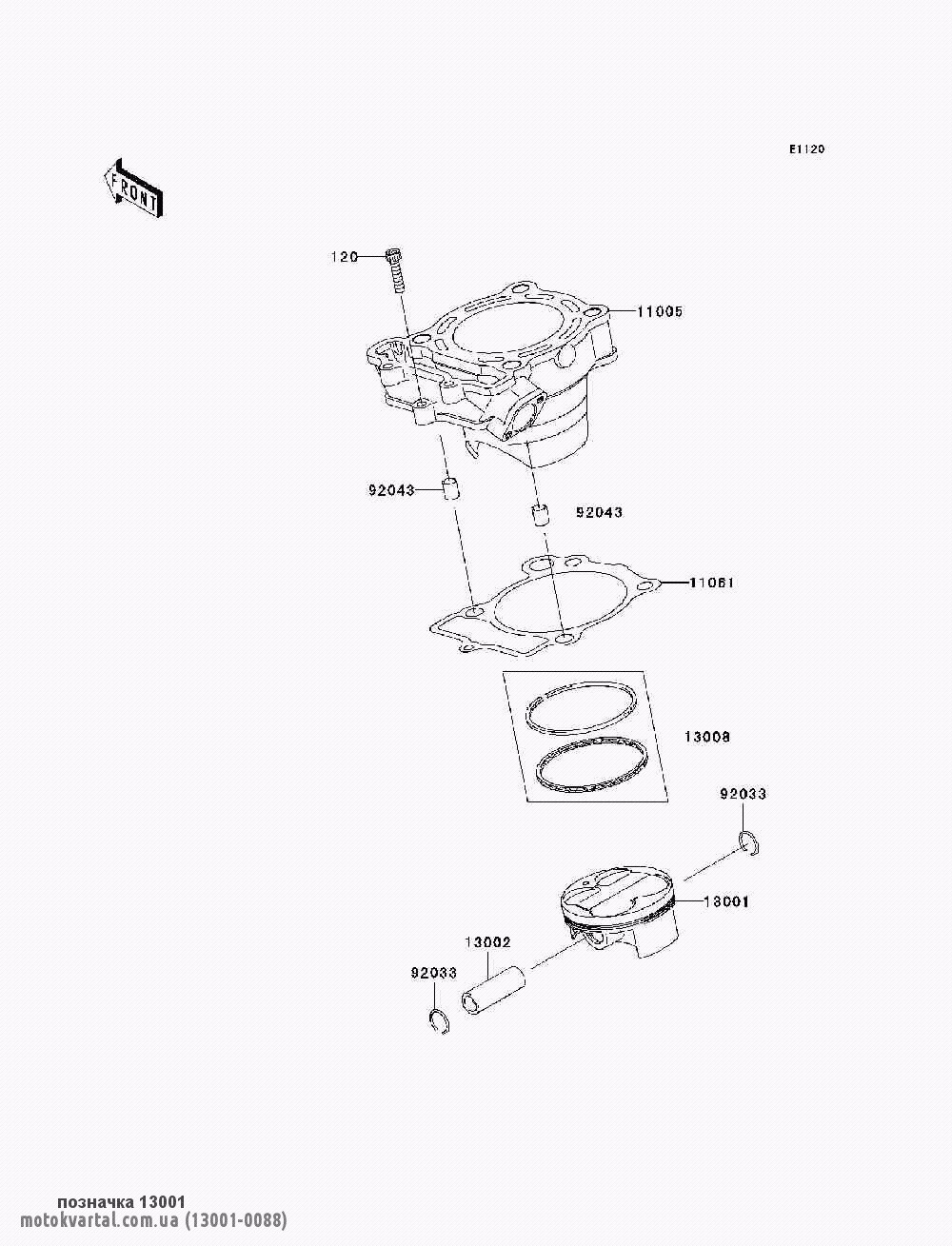 E1120

FRONT

120

11005

92043

92043

11061

13008

92033

13001

13002

92033

позначка 13001
motokvartal.com.ua (13001-0088)