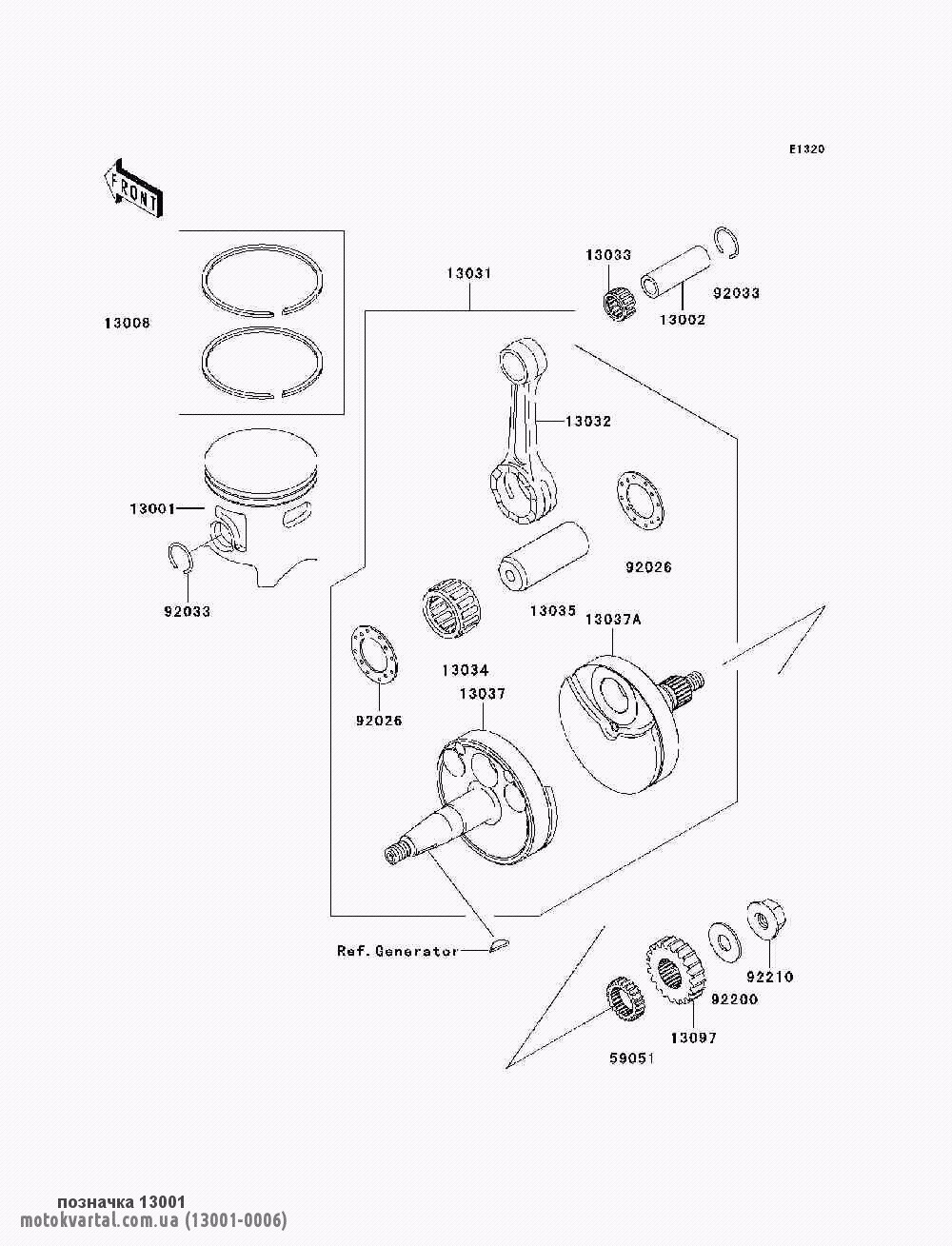 E1320

FRONT

13008

13031

13033

92033

13002

13032

13001

92033

92026

13035

13037A

13034

92026

13037

Ref.Generator

92210

92200

13097

59051

позначка 13001
motokvartal.com.ua (13001-0006)