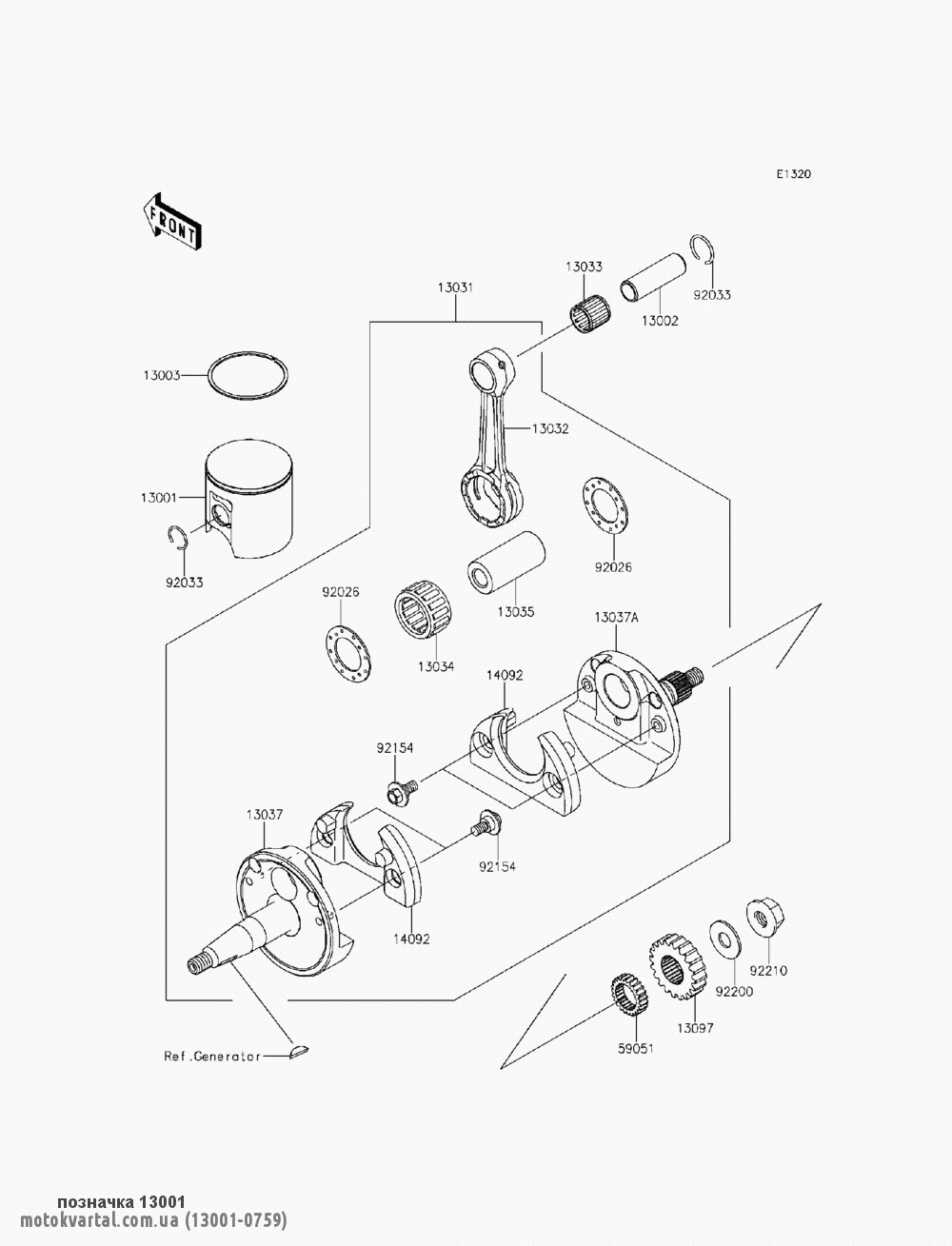 E1320

FRONT

13033
92033
13031
13002
13003
13032
13001
92033
92026
92026
13035
13037A
13034
14092
92154
13037
92154
14092
92210
92200
13097
59051
Ref.Generator

позначка 13001
motokvartal.com.ua (13001-0759)