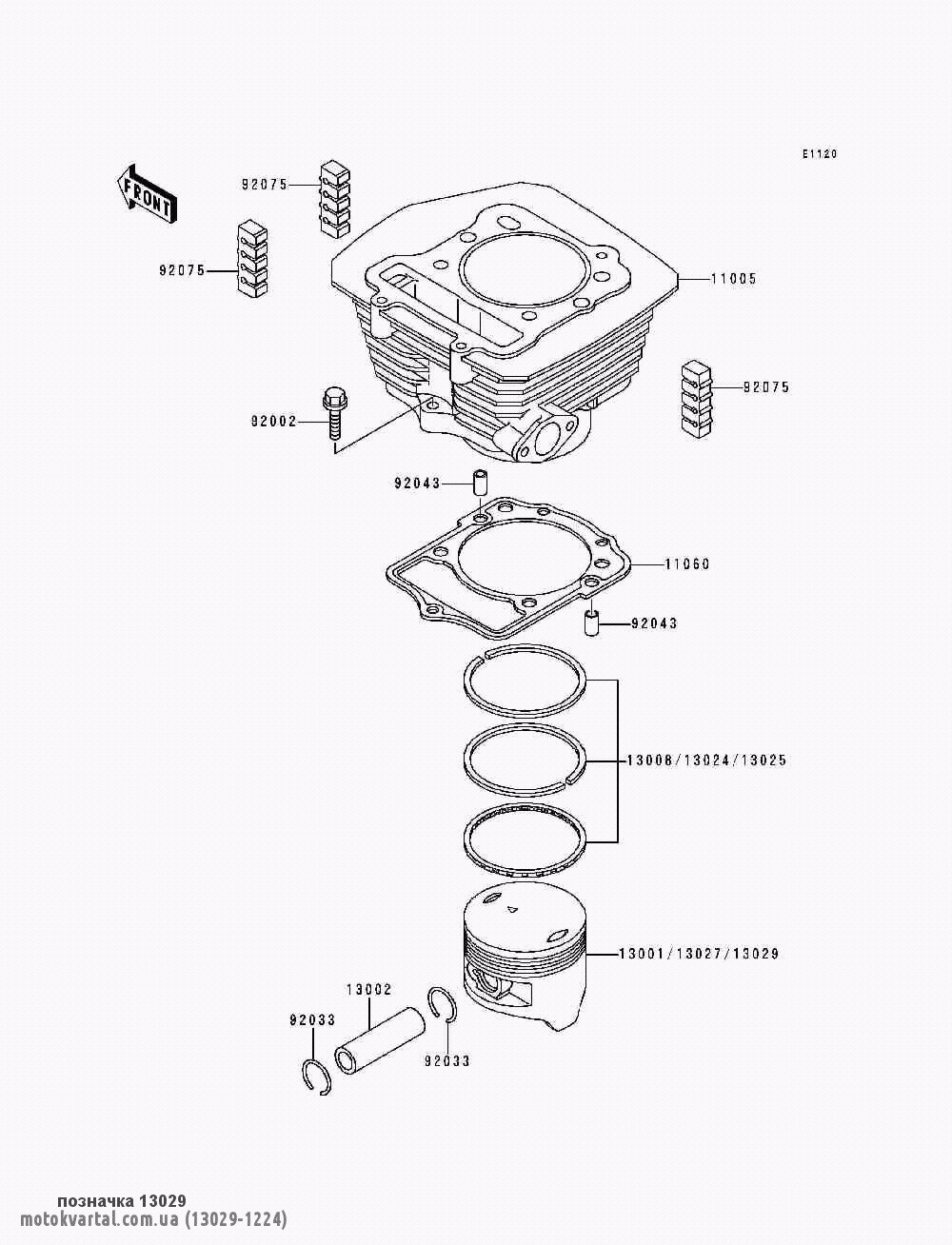 E1120

FRONT

92075

92075

11005

92075

92002

92043

11060

92043

13008/13024/13025

13001/13027/13029

13002

92033

92033

позначка 13029
motokvartal.com.ua (13029-1224)