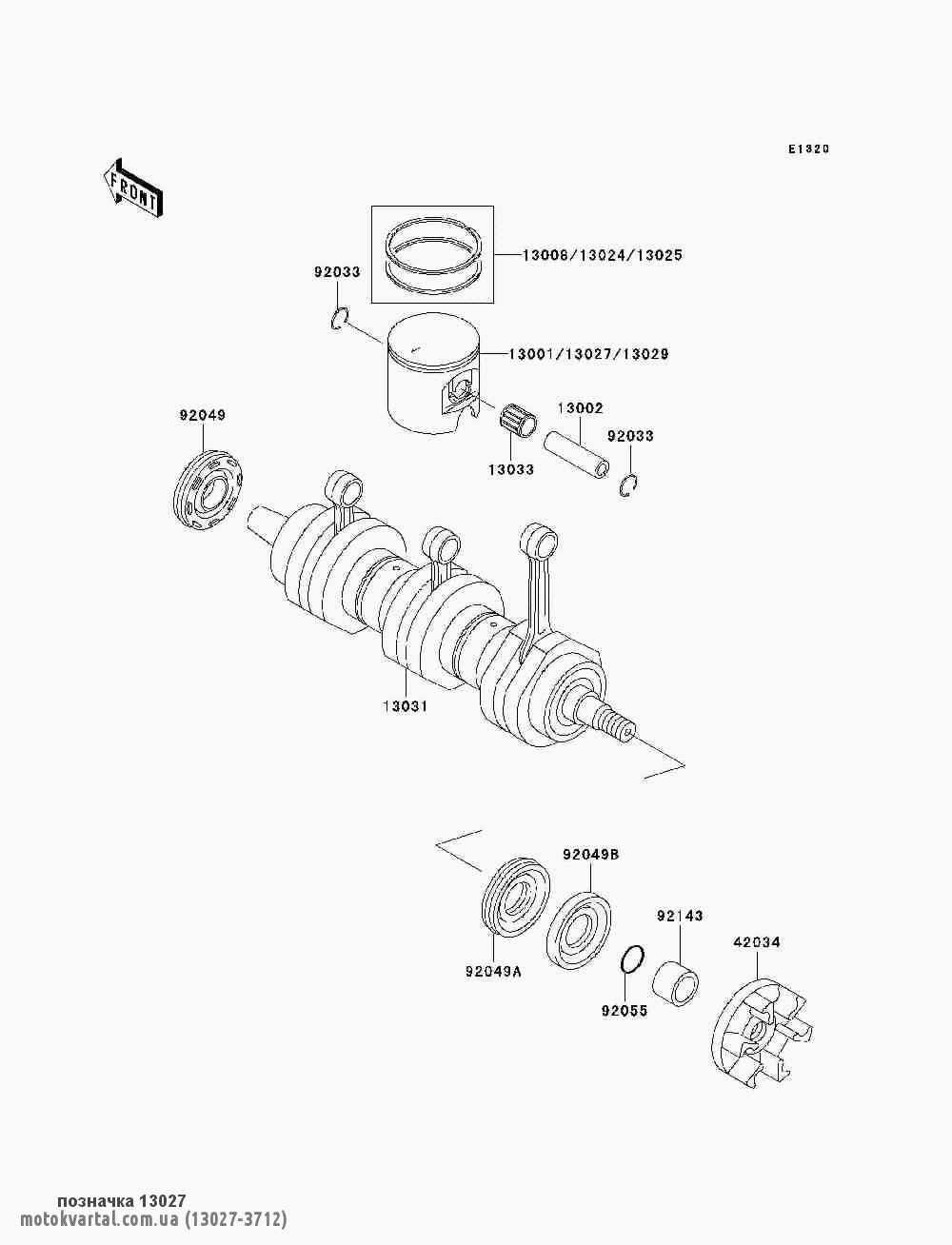 E1320

FRONT

13008/13024/13025

92033

13001/13027/13029

92049

13002

92033

13033

13031

92049B

92143

42034

92049A

92055

позначка 13027
motokvartal.com.ua (13027-3712)