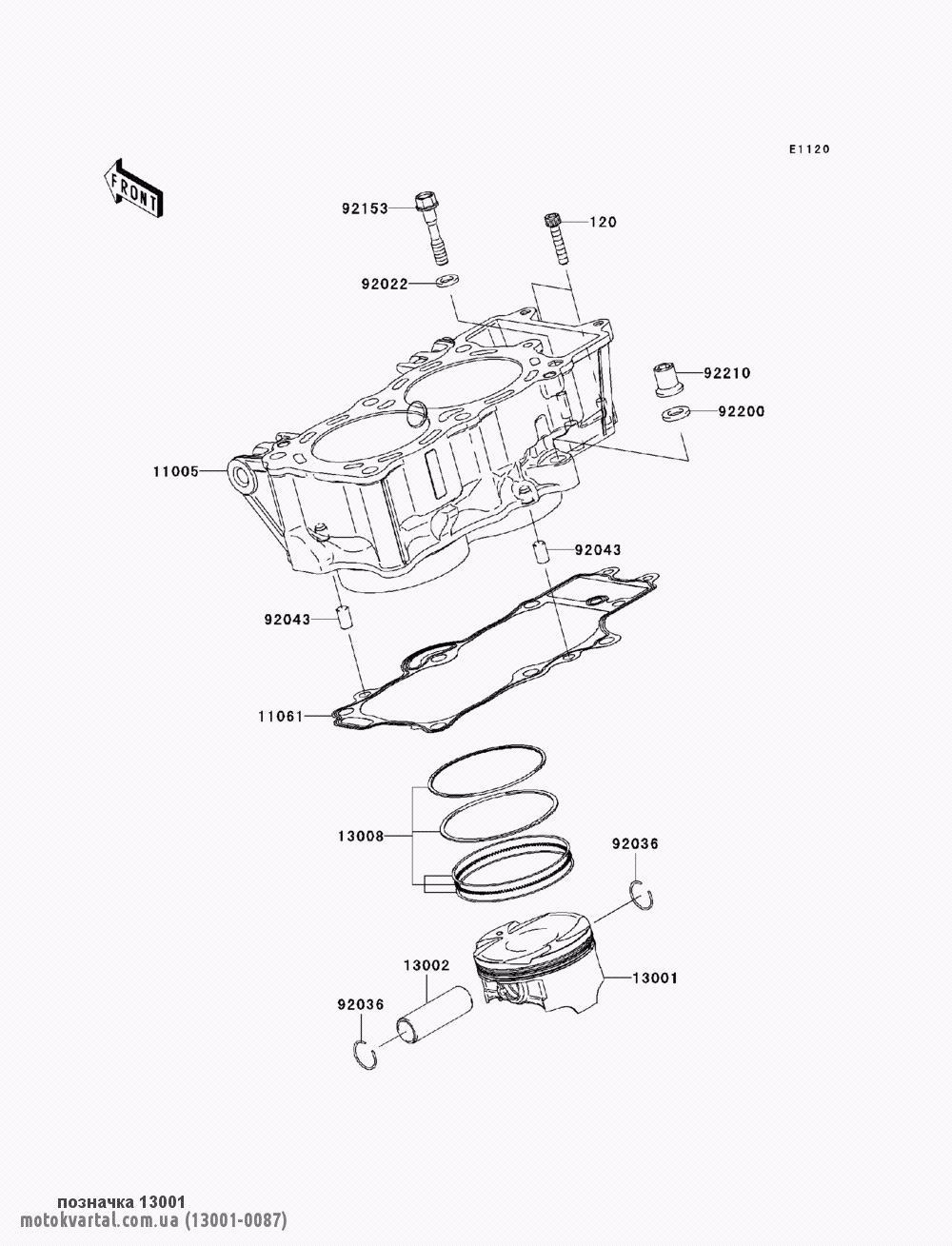 E1120

FRONT

92153

120

92022

92210

92200

11005

92043

92043

11061

13008

92036

13002

13001

92036

позначка 13001
motokvartal.com.ua (13001-0087)