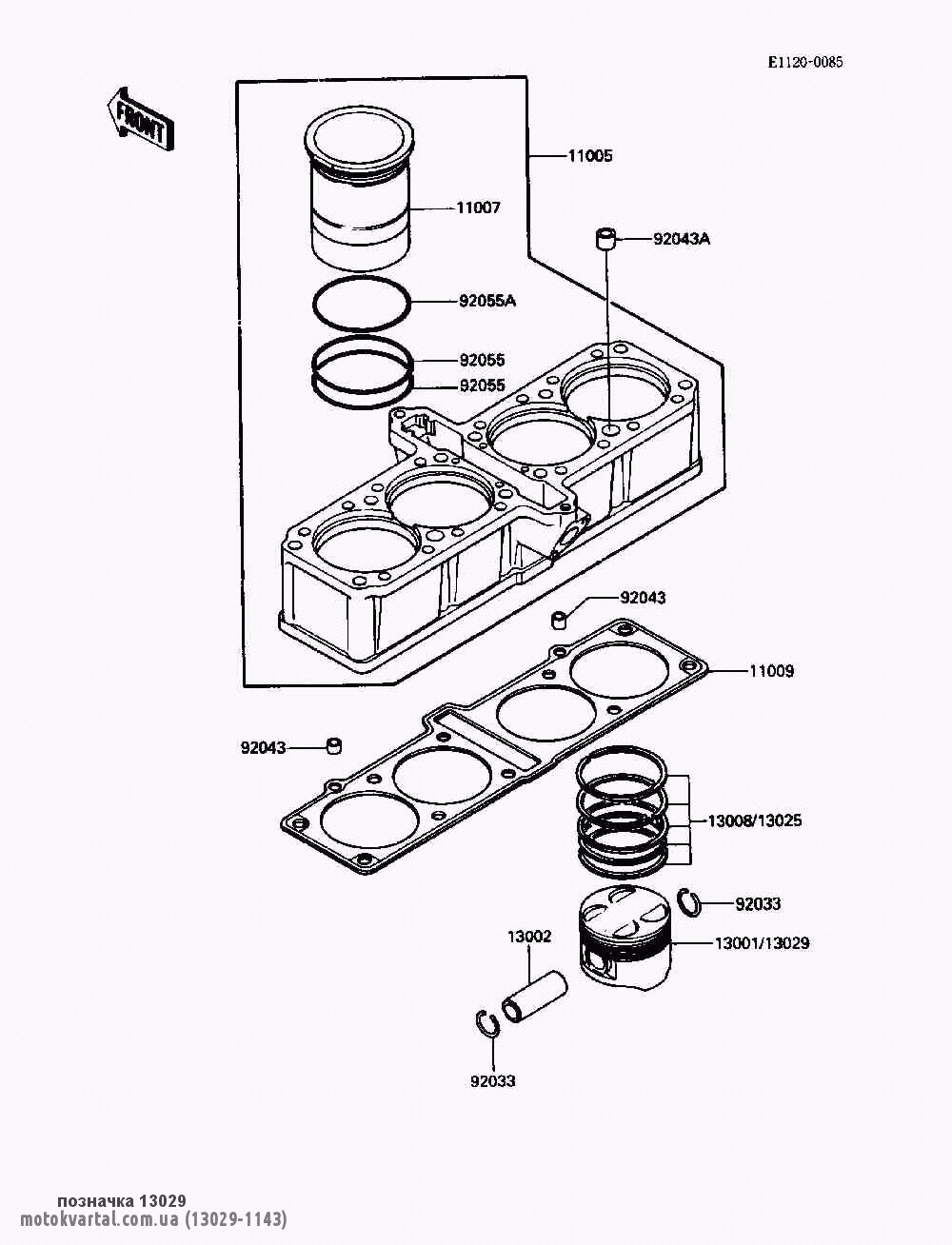 E1120-0085

FRONT

11005

11007

92043A

92055A

92055

92055

92043

11009

92043

13008/13025

92033

13002

13001/13029

92033

позначка 13029
motokvartal.com.ua (13029-1143)