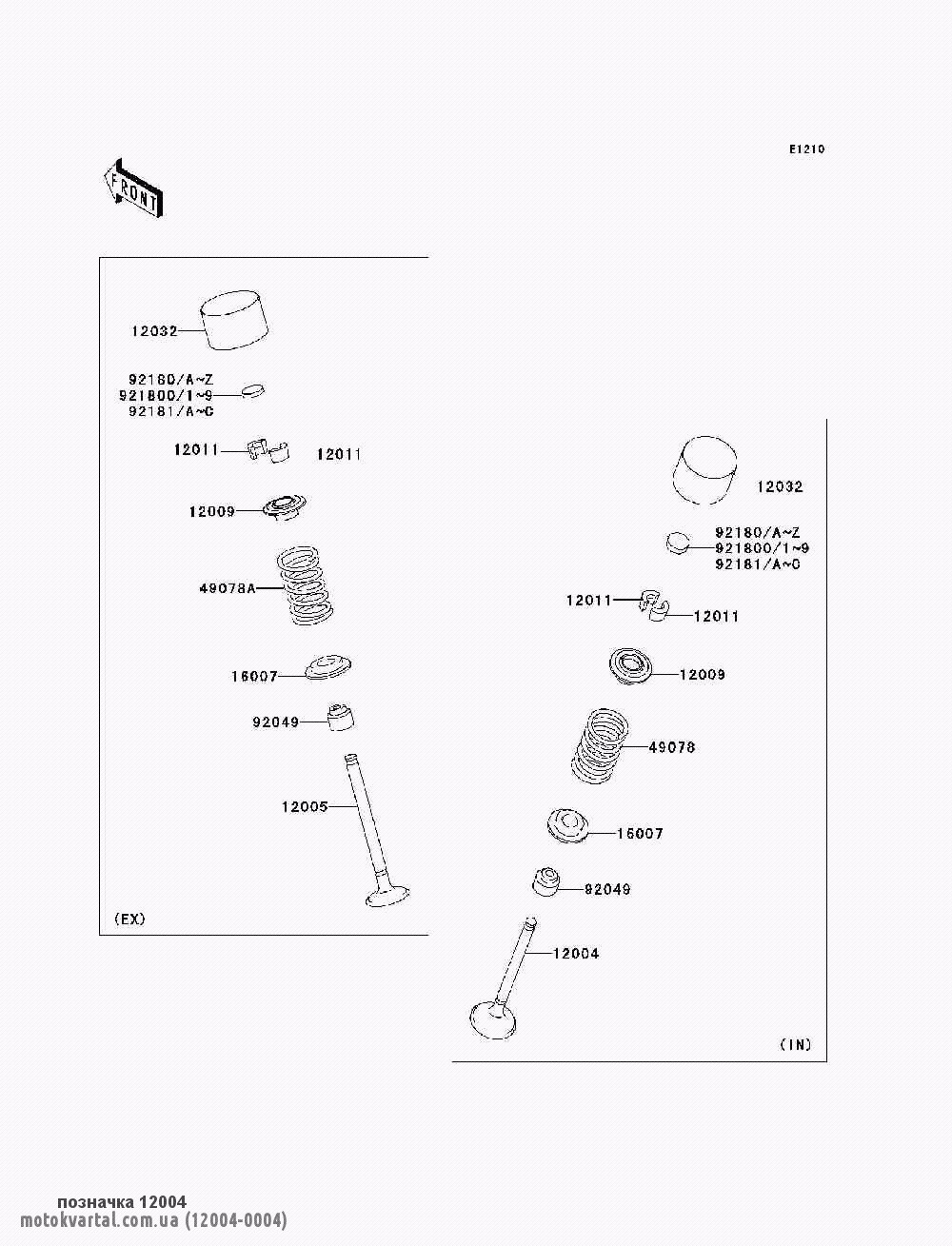 E1210

FRONT

12032

92180/A~Z
921800/1~9
92181/A~C

12011
12011

12009

49078A

16007

92049

12005

(EX)

12032

92180/A~Z
921800/1~9
92181/A~C

12011
12011

12009

49078

16007

92049

12004

(IN)

позначка 12004
motokvartal.com.ua (12004-0004)