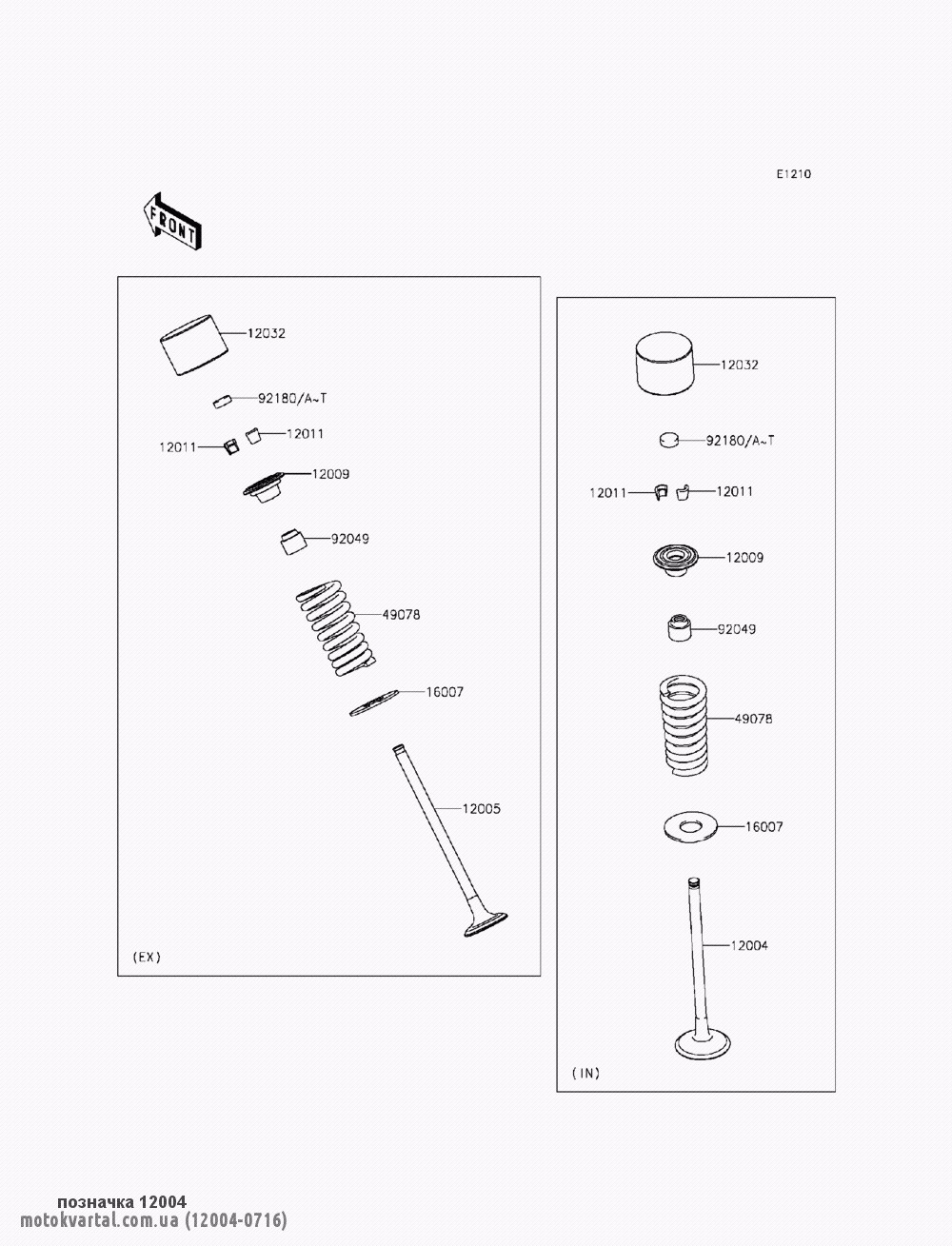 E1210

FRONT

12032
92180/A~T
12011
12011
12009
92049
49078
16007
12005
(EX)

12032
92180/A~T
12011
12011
12009
92049
49078
16007
12004
(IN)

позначка 12004
motokvartal.com.ua (12004-0716)