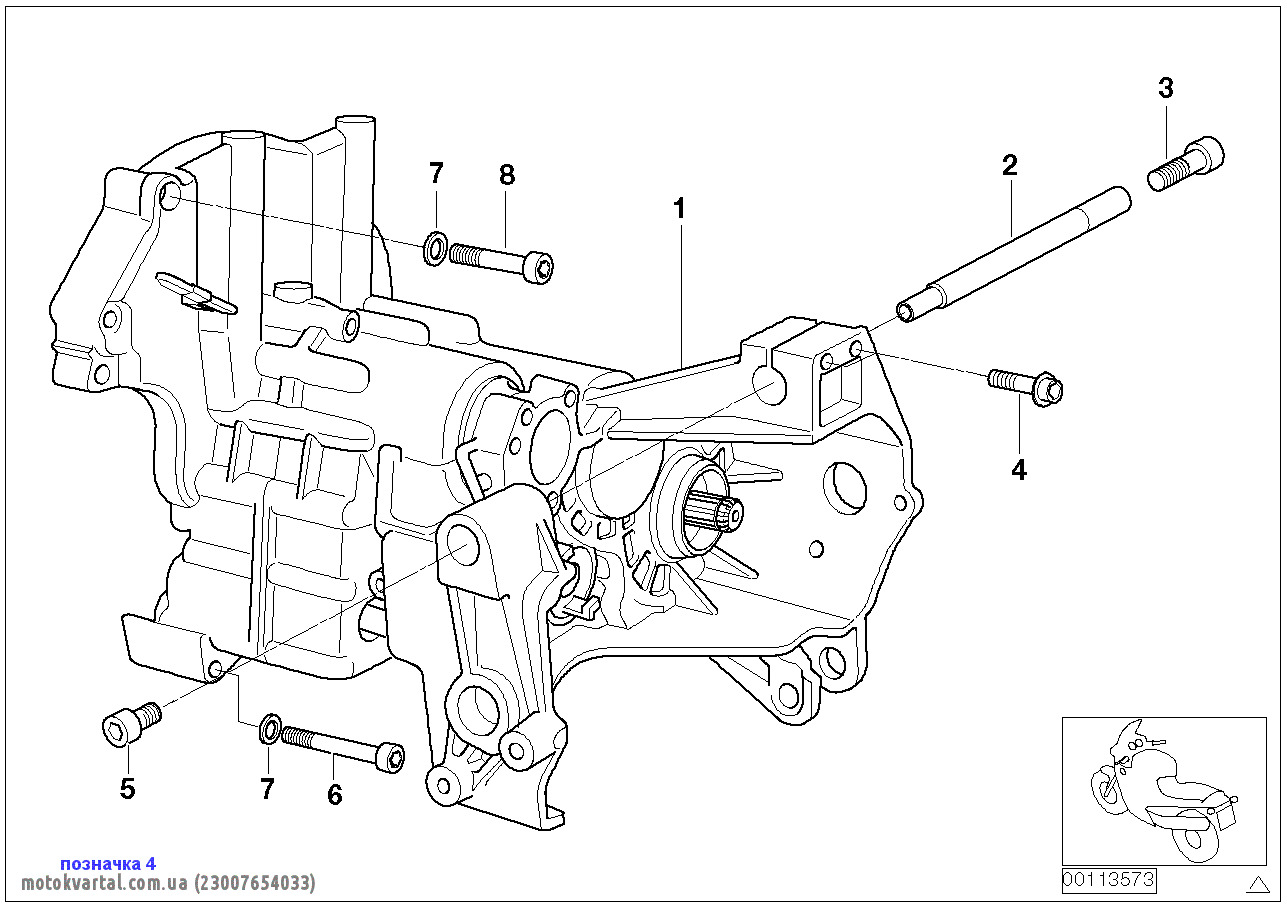 3
2
7
8
1
4
5
7
6
позначка 4
motokvartal.com.ua (23007654033)
00113573