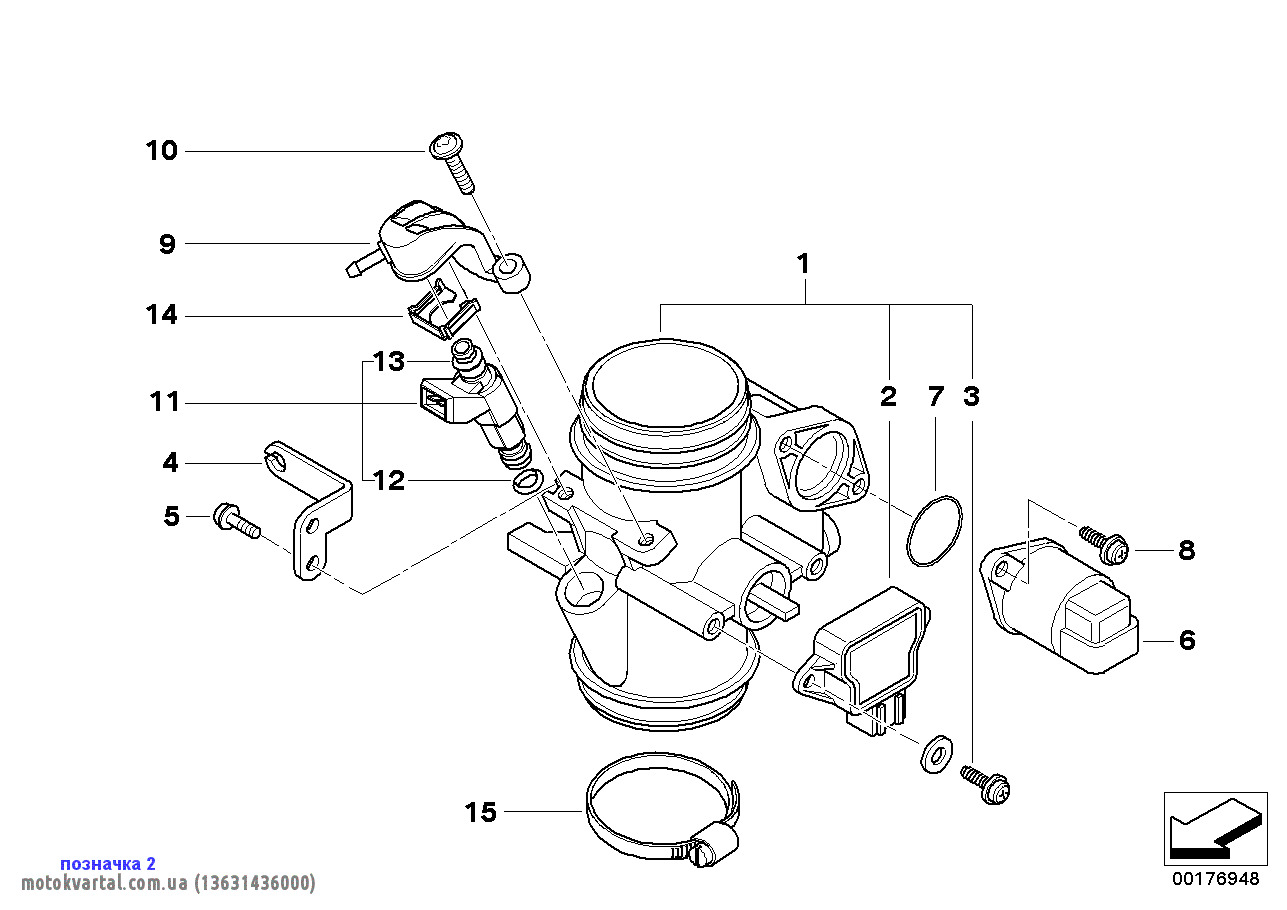 10
9
14
13
11
4
12
5
1
2
7
3
8
6
15
позначка 2
motokvartal.com.ua (13631436000)
00176948