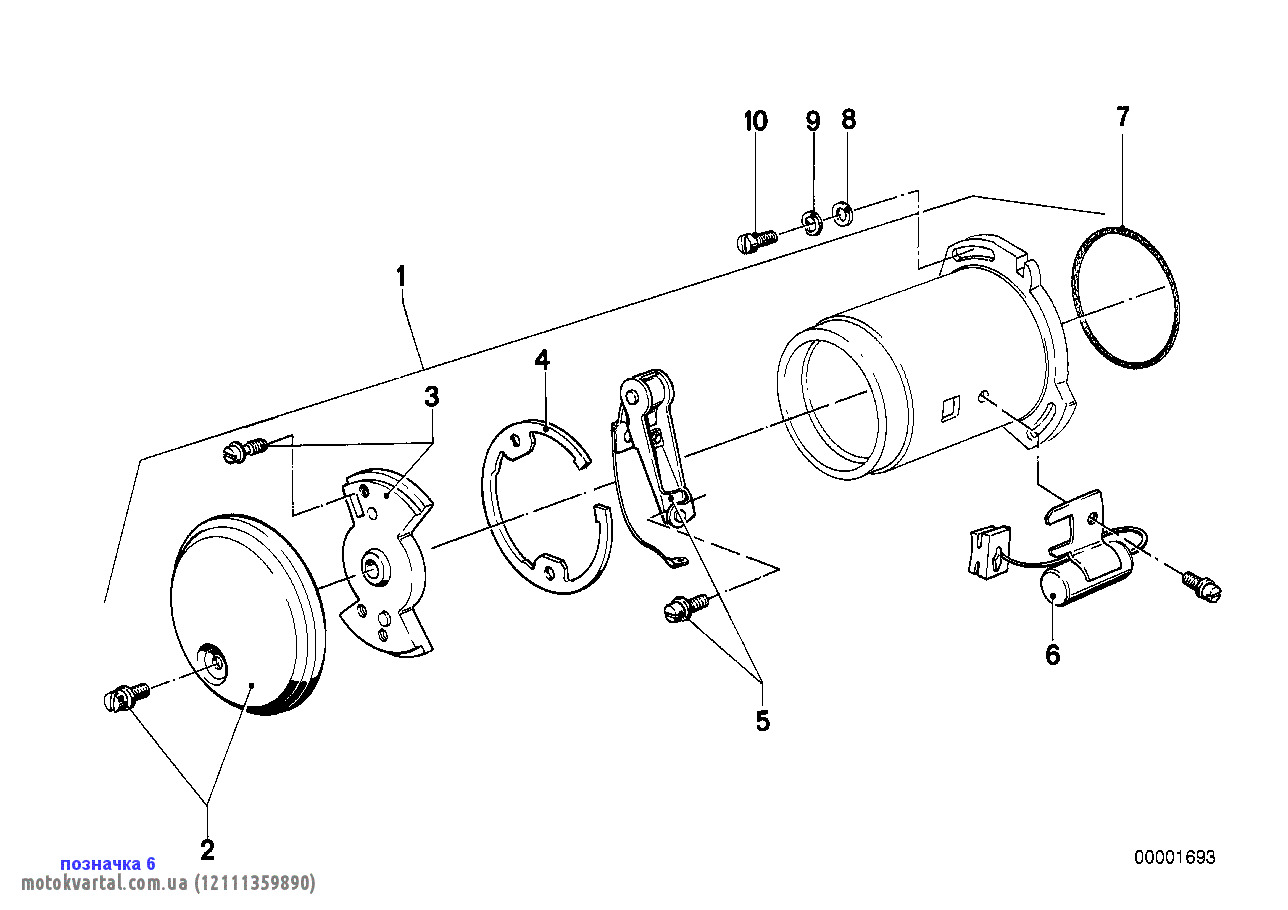 10 9 8 7

1

4

3

5

6

2

позначка 6
motokvartal.com.ua (12111359890)

00001693