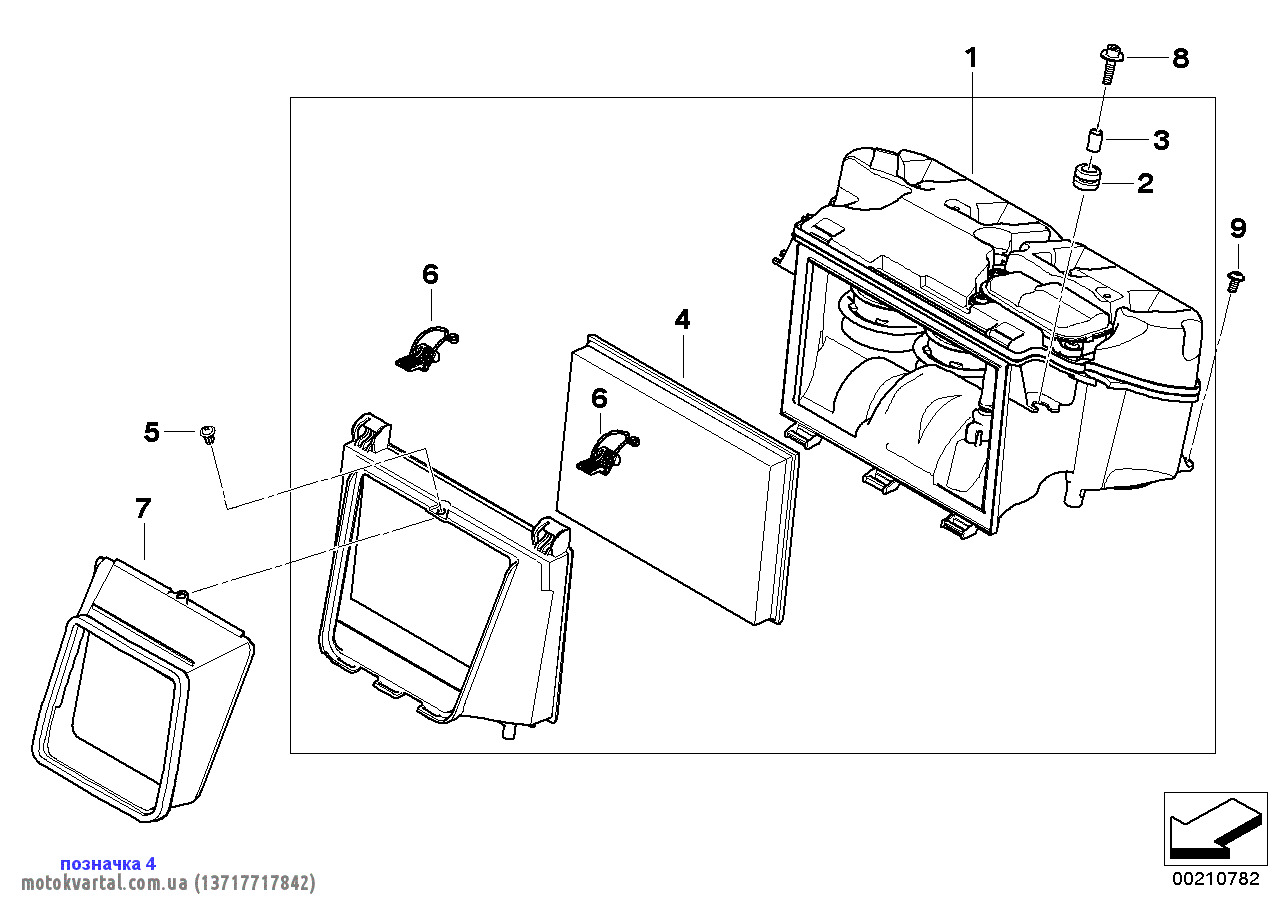 1
8
3
2
9
6
4
6
5
7
позначка 4
motokvartal.com.ua (13717717842)
00210782