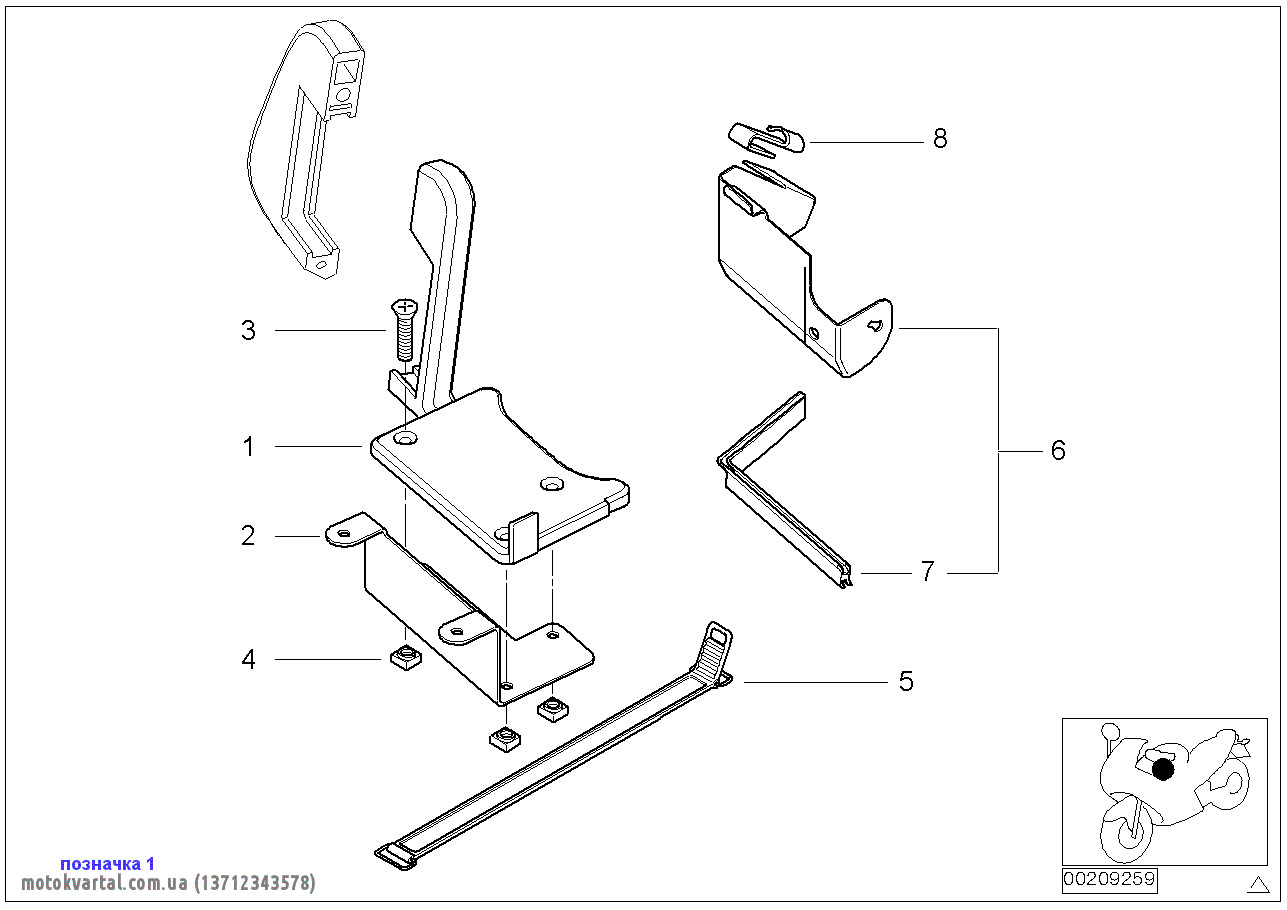 8
3
1
6
2
7
4
5
позначка 1
motokvartal.com.ua (13712343578)
00209259