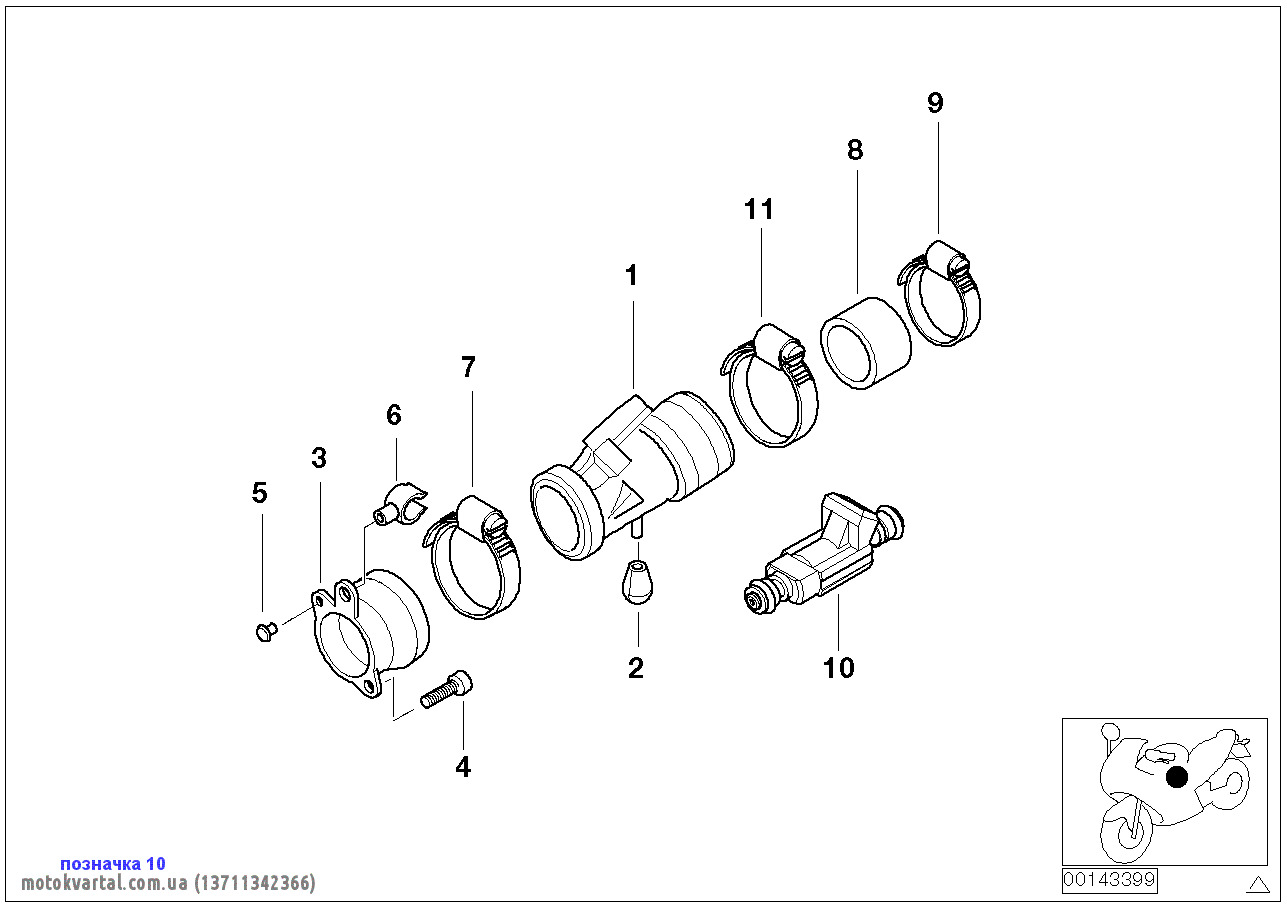 9
8
11
1
7
6
3
5
2
10
4
позначка 10
motokvartal.com.ua (13711342366)
00143399