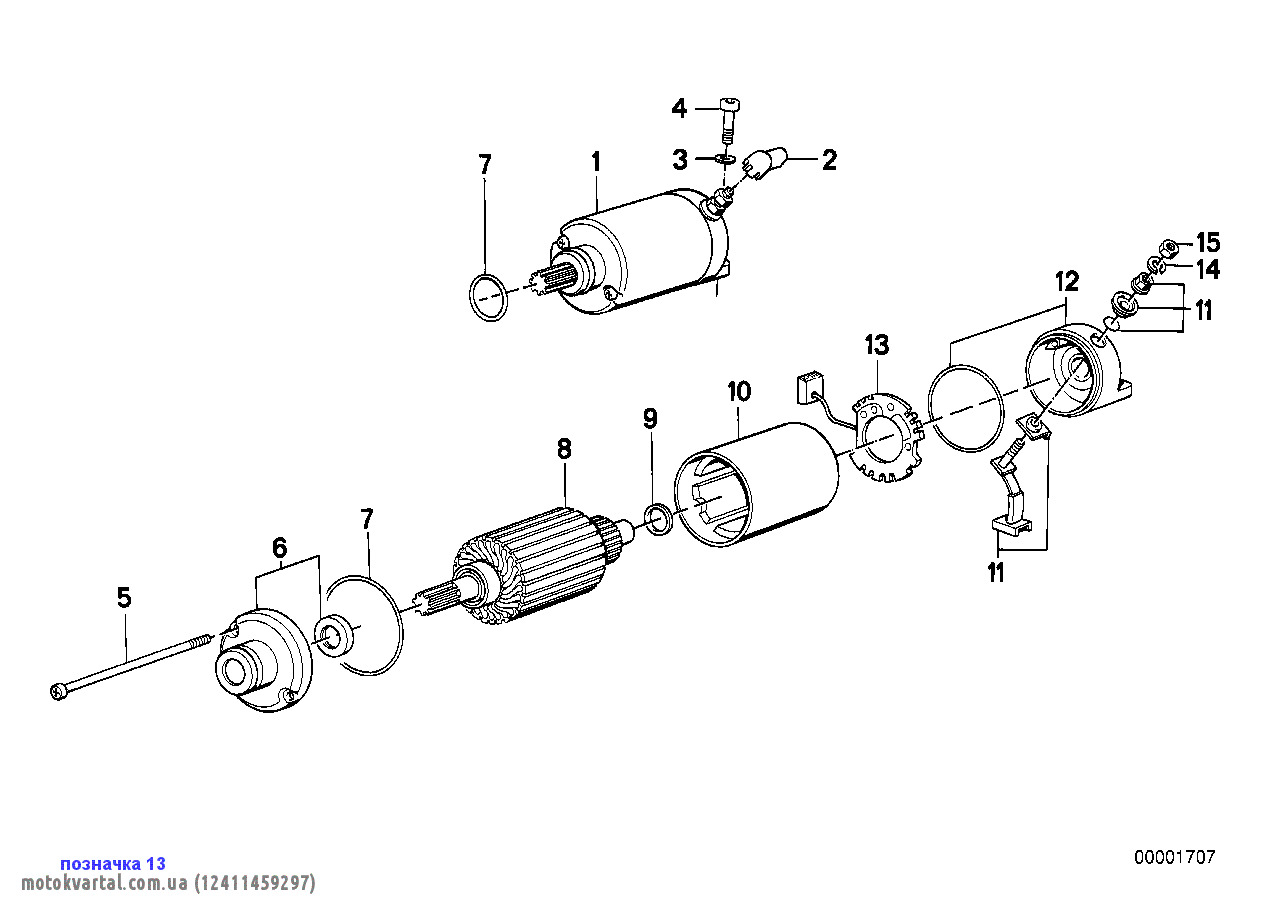 4
3
2
7
1
15
14
12
11
13
10
9
8
7
6
5
11
позначка 13
motokvartal.com.ua (12411459297)
00001707