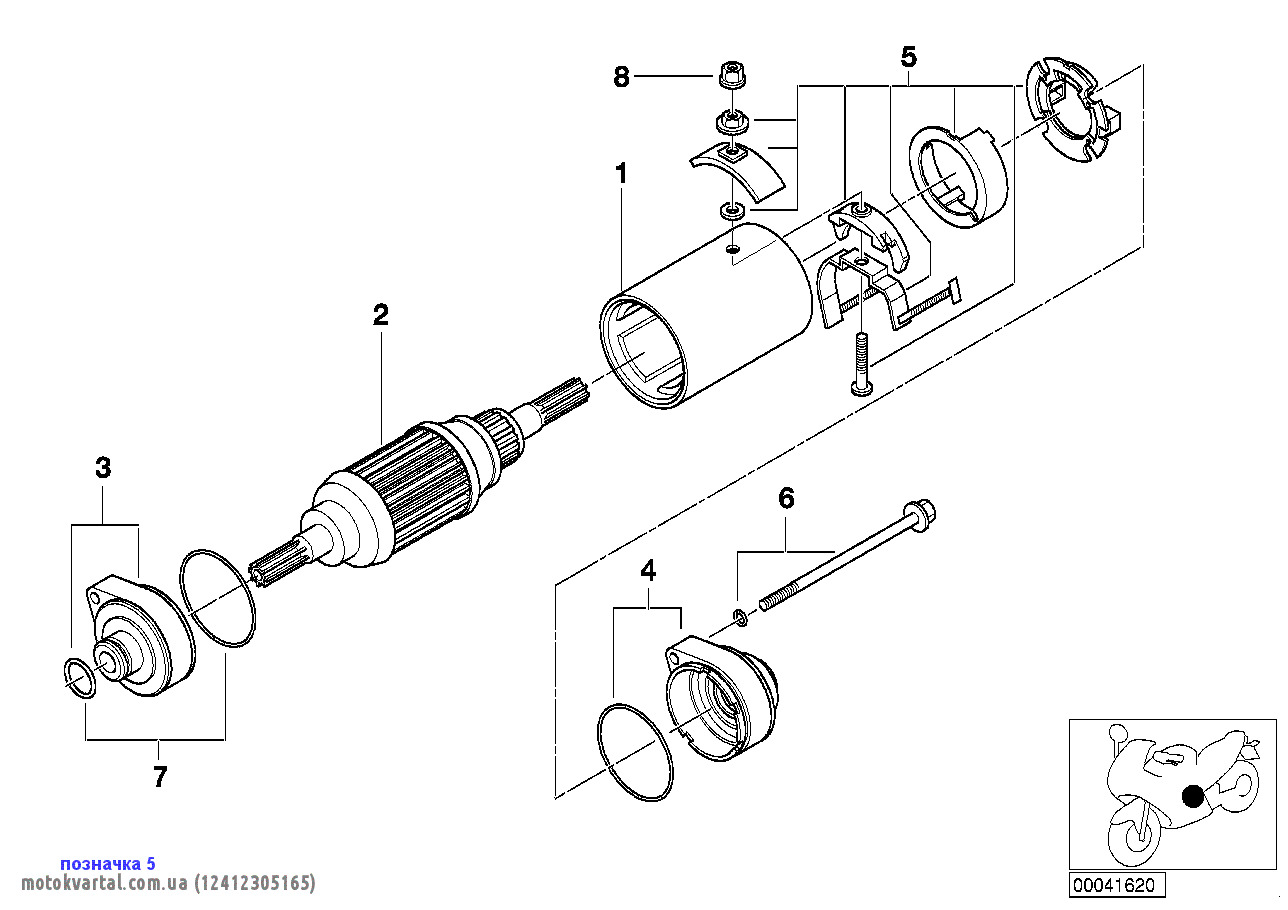 8
5
1
2
3
6
4
7
позначка 5
motokvartal.com.ua (12412305165)
00041620