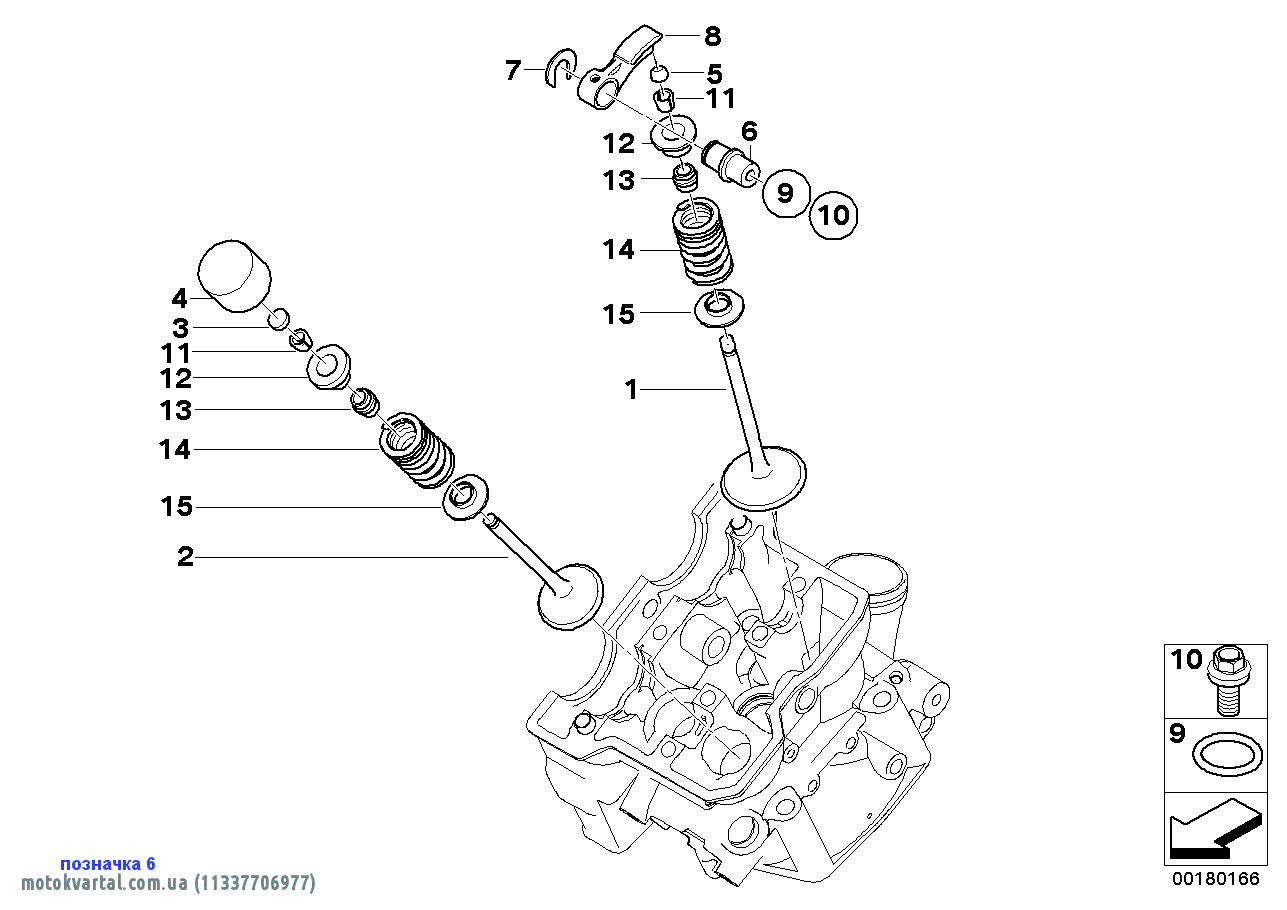 8
7
5
11
12
6
13
9
10
14
15
1
4
3
11
12
13
14
15
2
10
9
00180166
позначка 6
motokvartal.com.ua (11337706977)