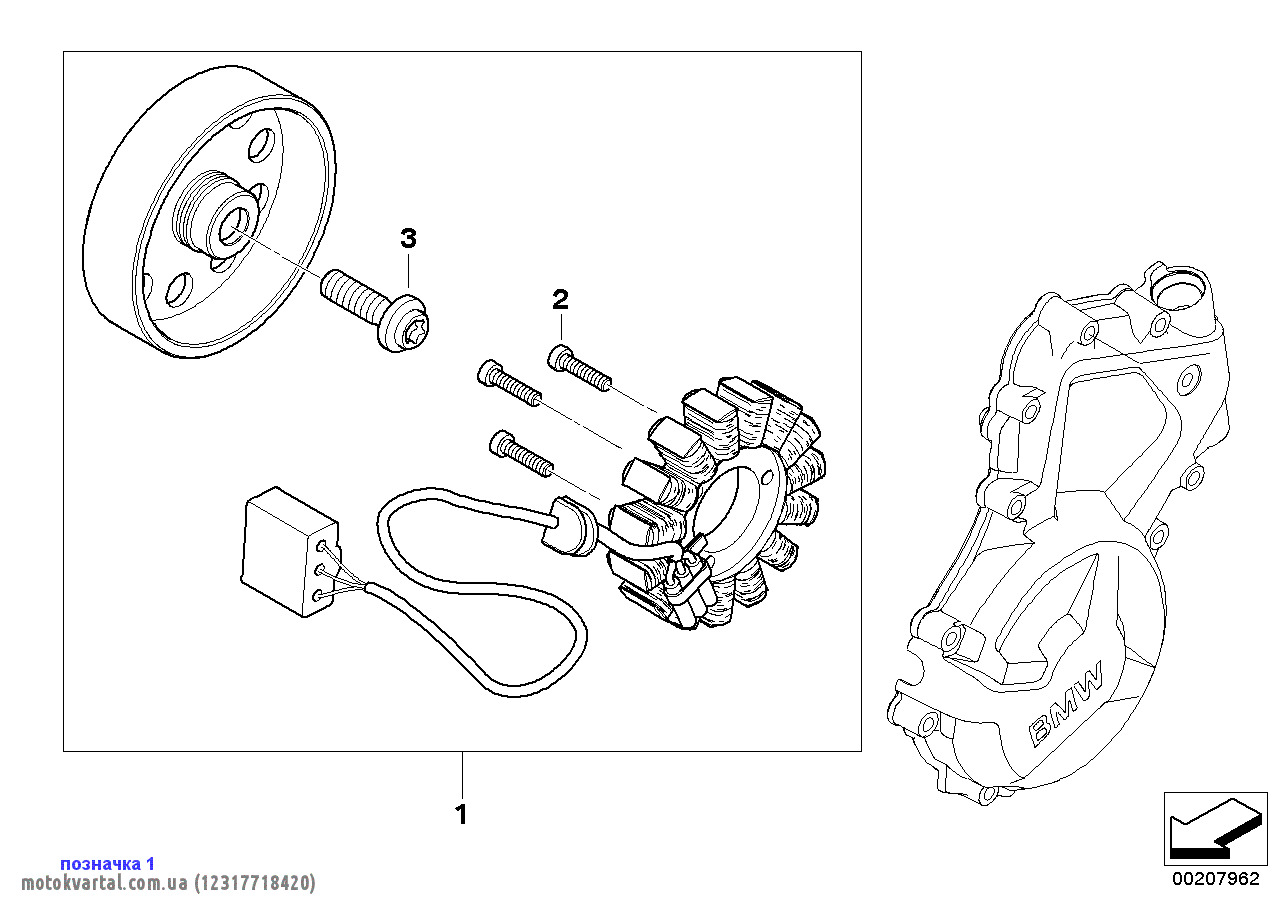 3
2
BMW
1
позначка 1
motokvartal.com.ua (12317718420)
00207962