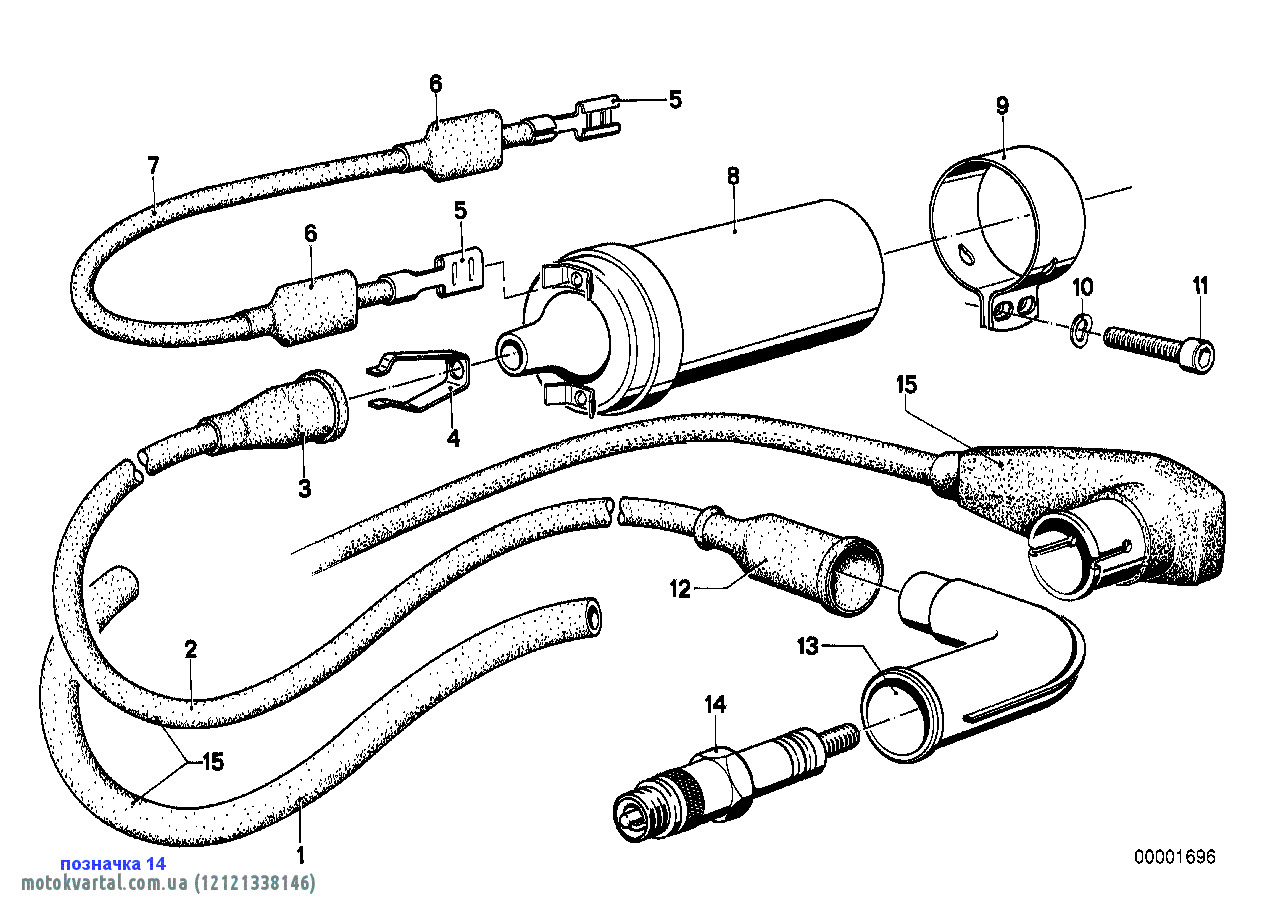 6
5
7
8
9
6
5
10
11
4
15
3
12
13
2
14
15
1
позначка 14
motokvartal.com.ua (12121338146)
00001696