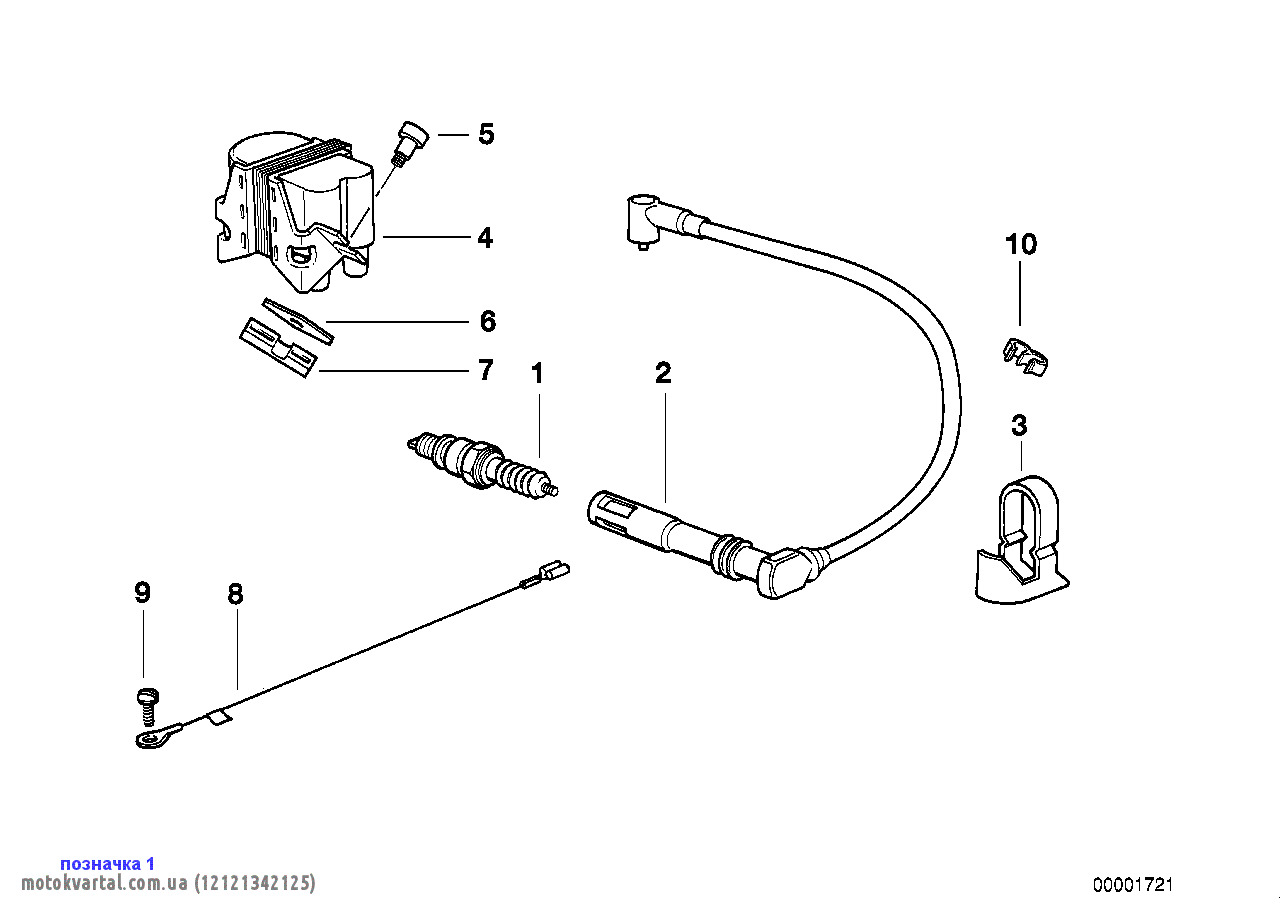 5
4
10
6
7
1
2
3
9
8
позначка 1
motokvartal.com.ua (12121342125)
00001721