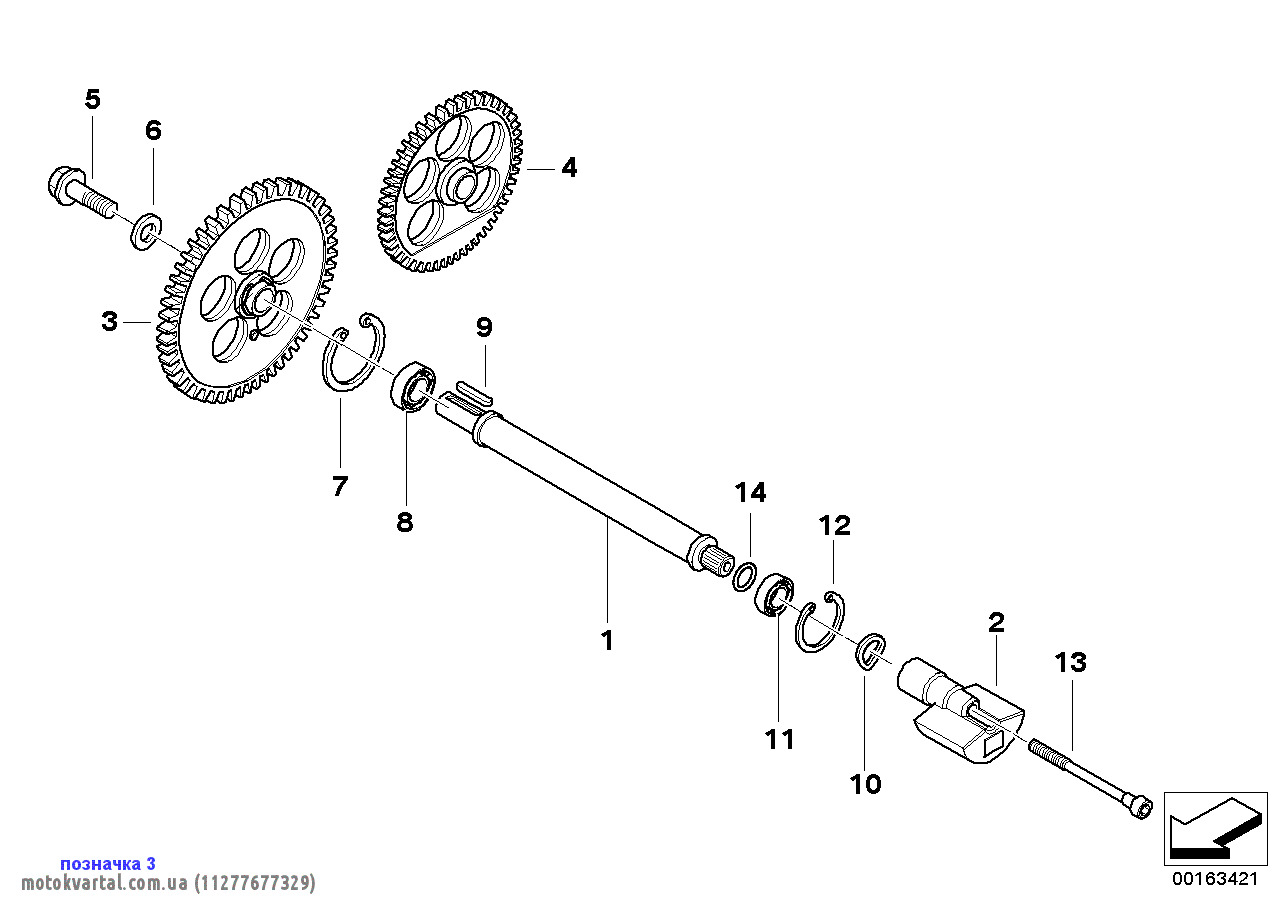 5
6
4
3
9
7
8
14
12
1
2
13
11
10
позначка 3
motokvartal.com.ua (11277677329)
00163421