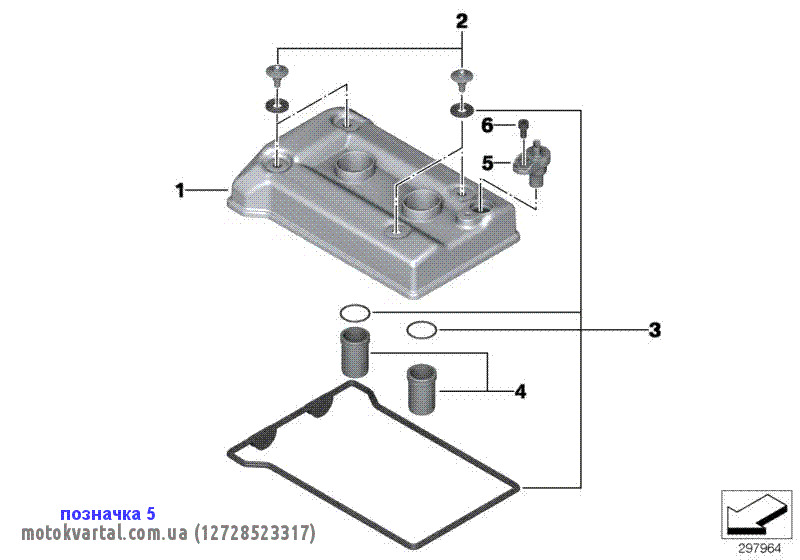 2
6
5
1
3
4
позначка 5
motokvartal.com.ua (12728523317)
297964