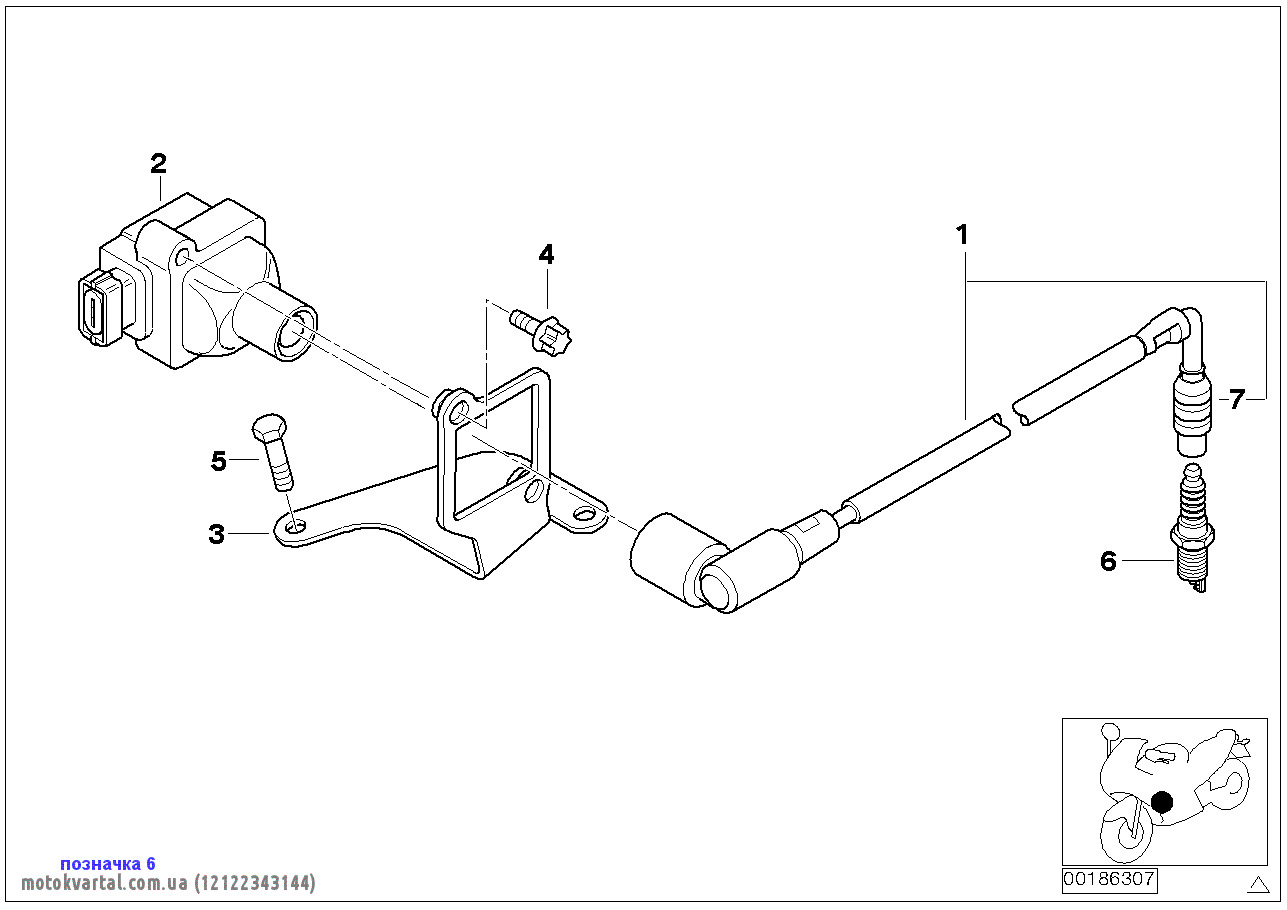 2
4
1
7
5
3
6
позначка 6
motokvartal.com.ua (12122343144)
00186307