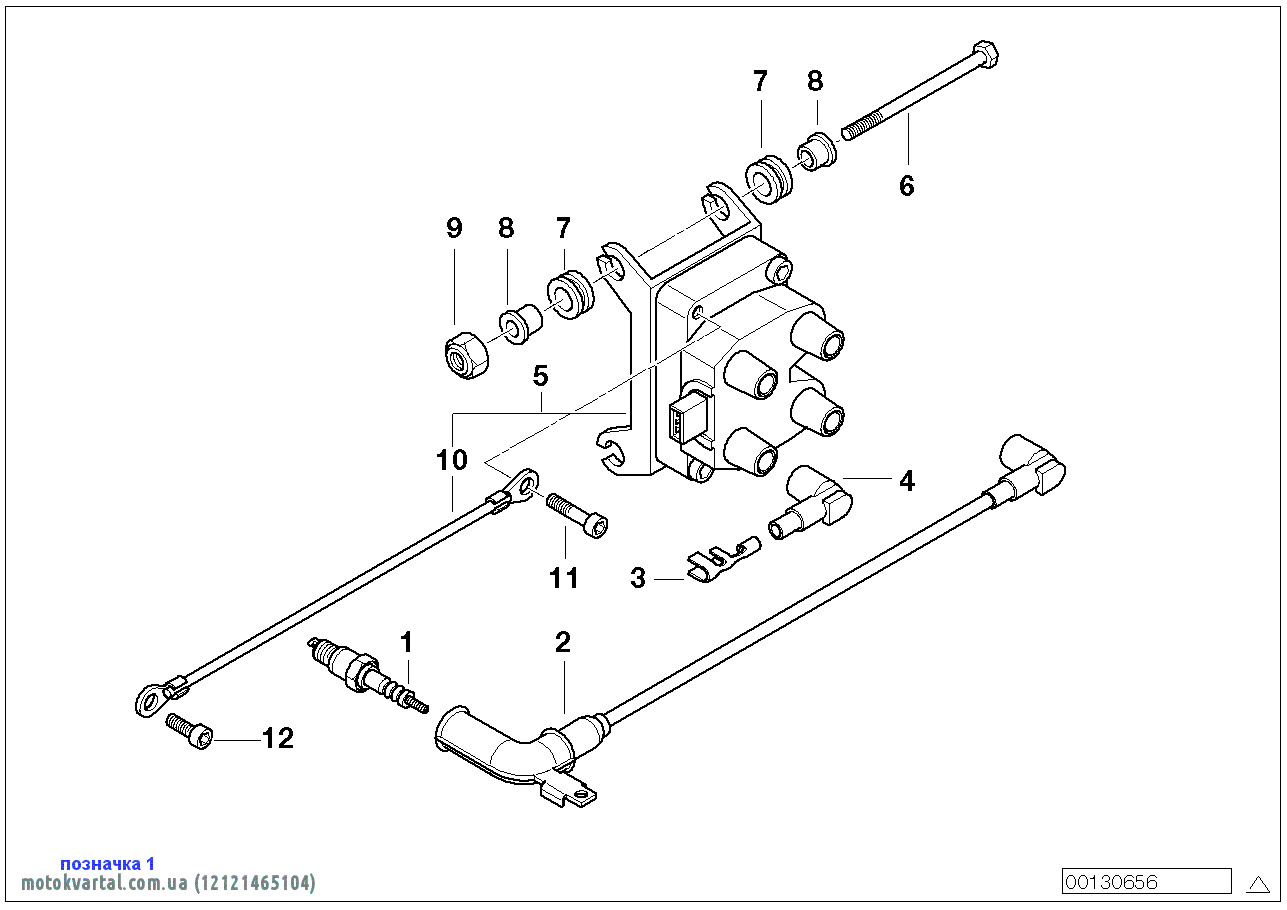 7
8
6
9
8
7
5
10
4
11
3
1
2
12
позначка 1
motokvartal.com.ua (12121465104)
00130656