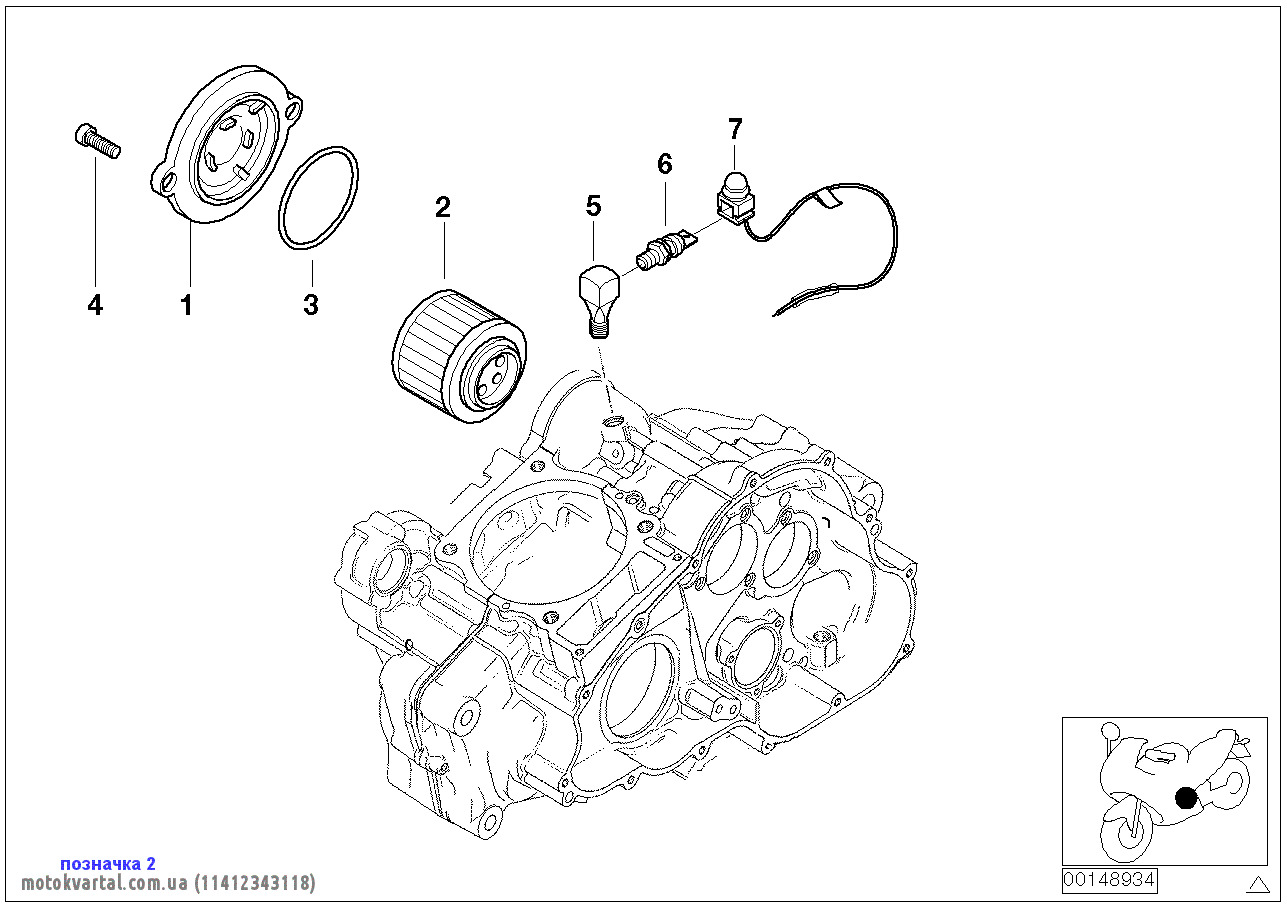 7
6
5
2
4
1
3
позначка 2
motokvartal.com.ua (11412343118)
00148934