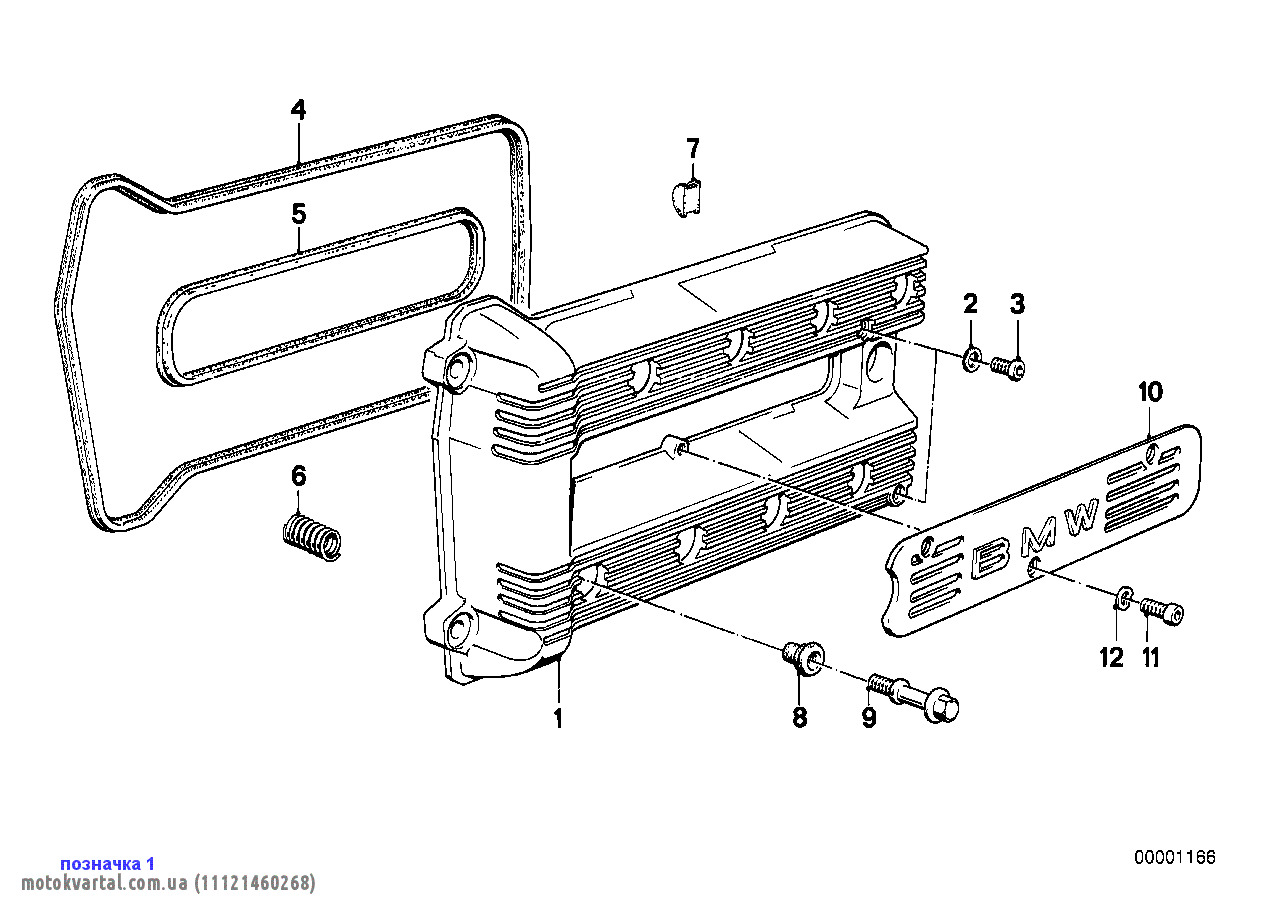 4
7
5
2
3
10
6
BMW
12
11
1
8
9
позначка 1
motokvartal.com.ua (11121460268)
00001166