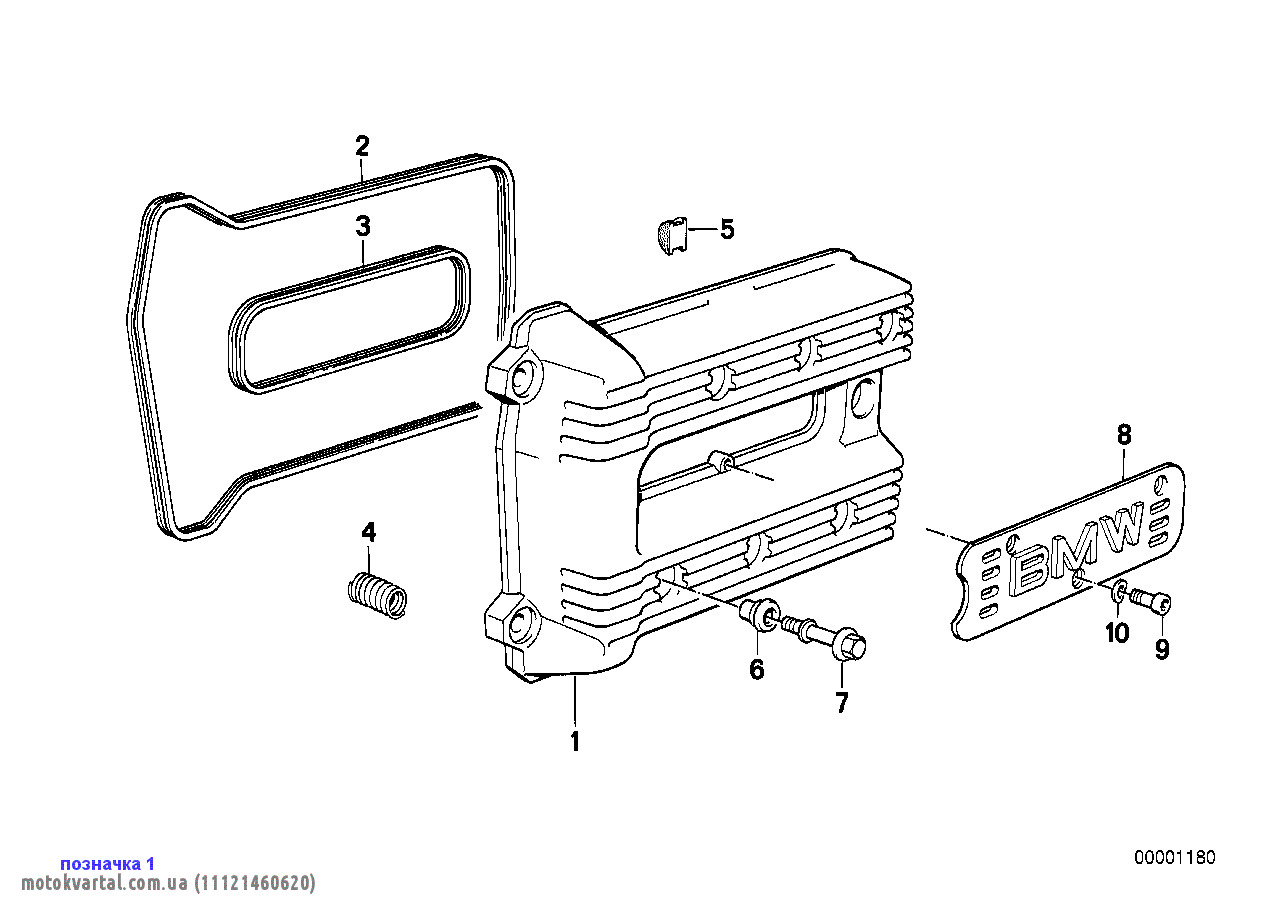 2
3
5
8
BMW
4
10
9
6
7
1
позначка 1
motokvartal.com.ua (11121460620)
00001180