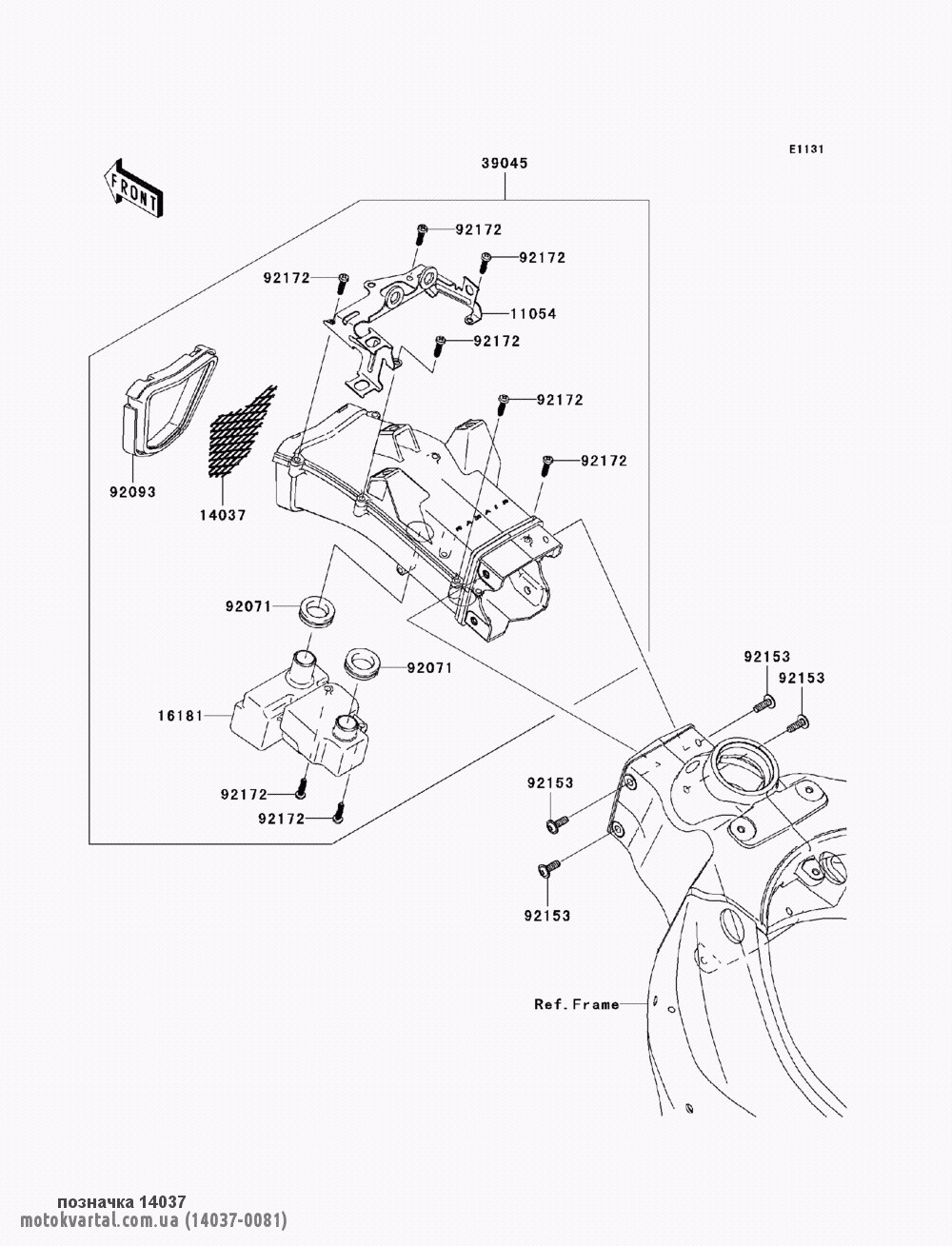 E1131

FRONT

39045

92172

92172

92172

11054

92172

92172

92172

92093

14037

92071

92071

16181

92172

92172

92153

92153

92153

92153

Ref.Frame

позначка 14037
motokvartal.com.ua (14037-0081)